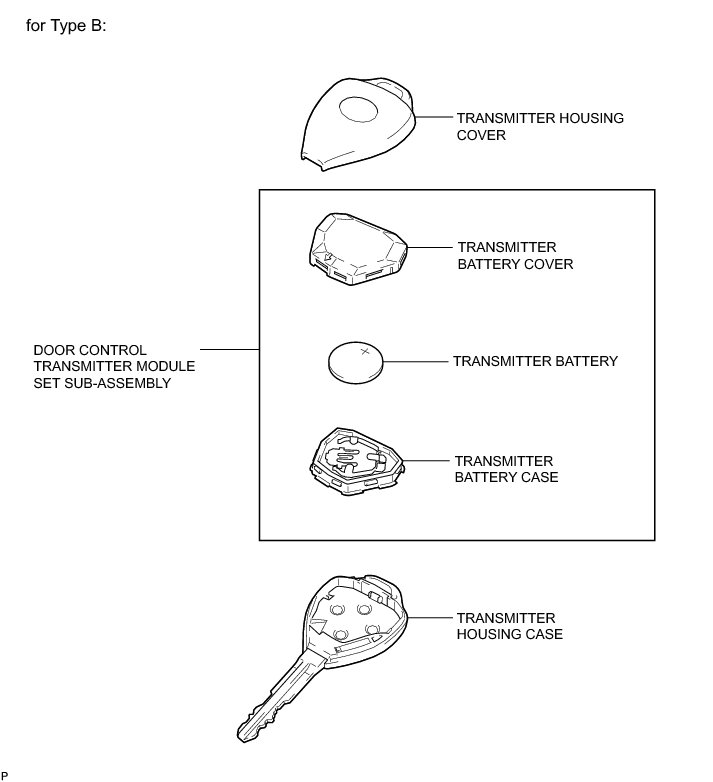 for Type B:

TRANSMITTER HOUSING COVER

TRANSMITTER BATTERY COVER

DOOR CONTROL TRANSMITTER MODULE SET SUB-ASSEMBLY

TRANSMITTER BATTERY

TRANSMITTER BATTERY CASE

TRANSMITTER HOUSING CASE

P