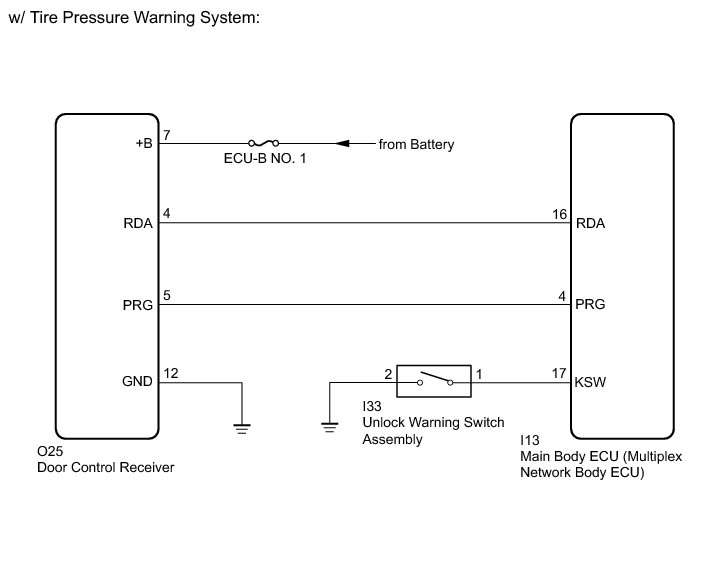 w/ Tire Pressure Warning System:

+B
7
ECU-B NO. 1
from Battery

RDA
4
16
RDA

PRG
5
4
PRG

GND
12
2
1
17
KSW

I33
Unlock Warning Switch Assembly

O25
Door Control Receiver

I13
Main Body ECU (Multiplex Network Body ECU)