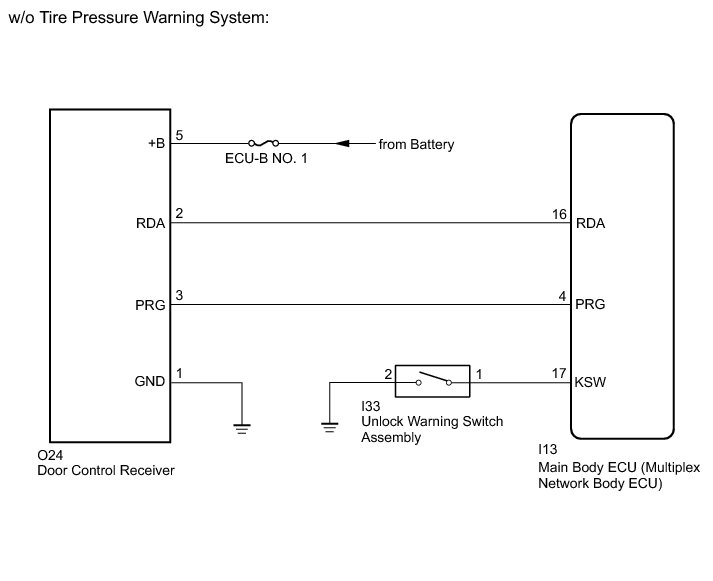 w/o Tire Pressure Warning System:

+B
5
ECU-B NO. 1
from Battery

RDA
2
16
RDA

PRG
3
4
PRG

GND
1
2
1
17
KSW

I33
Unlock Warning Switch Assembly

O24
Door Control Receiver

I13
Main Body ECU (Multiplex Network Body ECU)