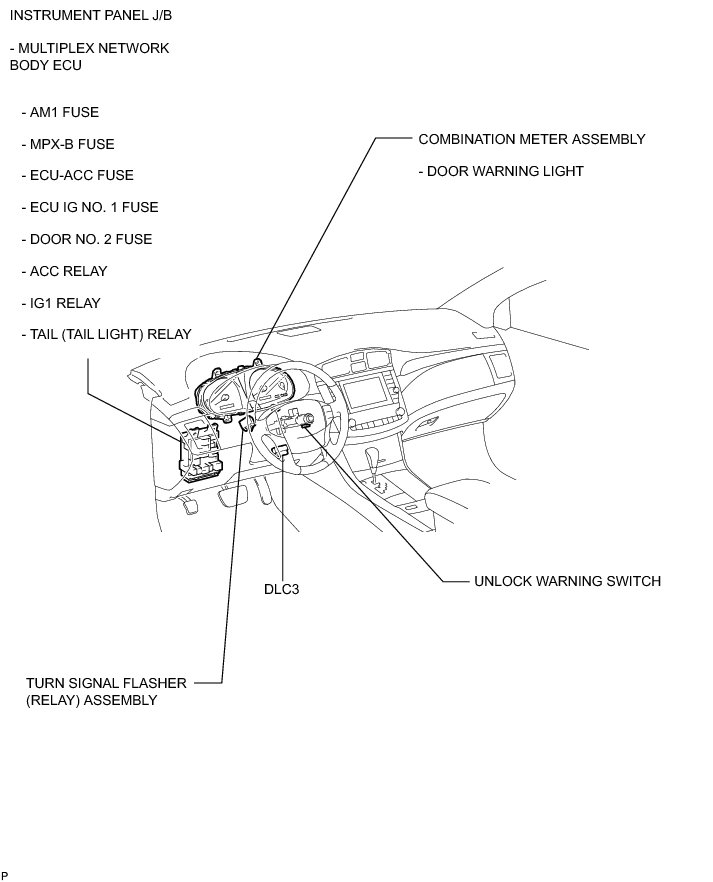 INSTRUMENT PANEL J/B

- MULTIPLEX NETWORK BODY ECU

- AM1 FUSE

- MPX-B FUSE

- ECU-ACC FUSE

- ECU IG NO. 1 FUSE

- DOOR NO. 2 FUSE

- ACC RELAY

- IG1 RELAY

- TAIL (TAIL LIGHT) RELAY

COMBINATION METER ASSEMBLY

- DOOR WARNING LIGHT

DLC3

UNLOCK WARNING SWITCH

TURN SIGNAL FLASHER (RELAY) ASSEMBLY

P