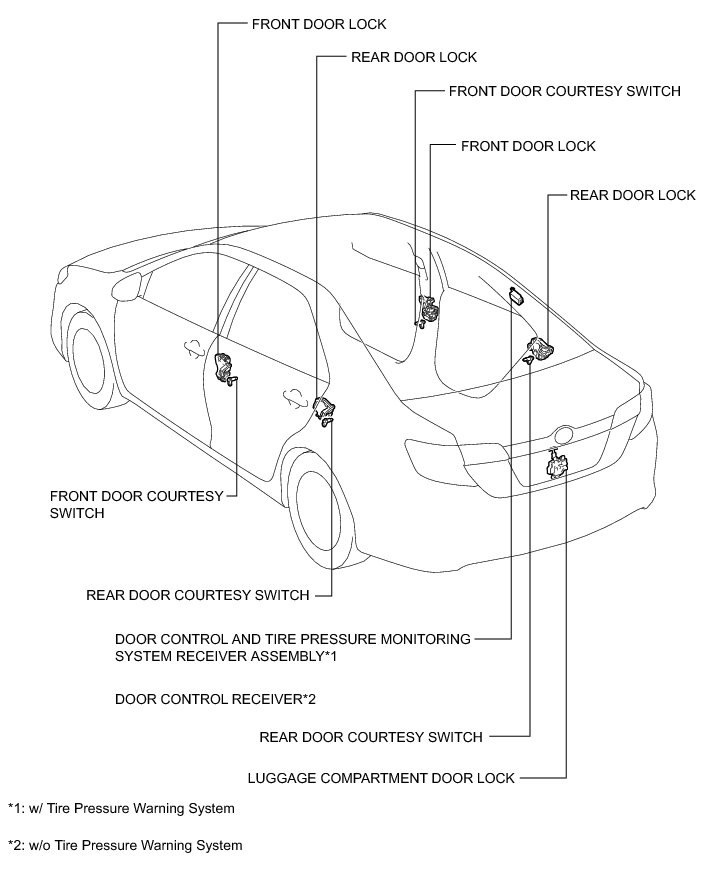 FRONT DOOR LOCK

REAR DOOR LOCK

FRONT DOOR COURTESY SWITCH

FRONT DOOR LOCK

REAR DOOR LOCK

FRONT DOOR COURTESY SWITCH

REAR DOOR COURTESY SWITCH

DOOR CONTROL AND TIRE PRESSURE MONITORING SYSTEM RECEIVER ASSEMBLY*1

DOOR CONTROL RECEIVER*2

REAR DOOR COURTESY SWITCH

LUGGAGE COMPARTMENT DOOR LOCK

*1: w/ Tire Pressure Warning System

*2: w/o Tire Pressure Warning System