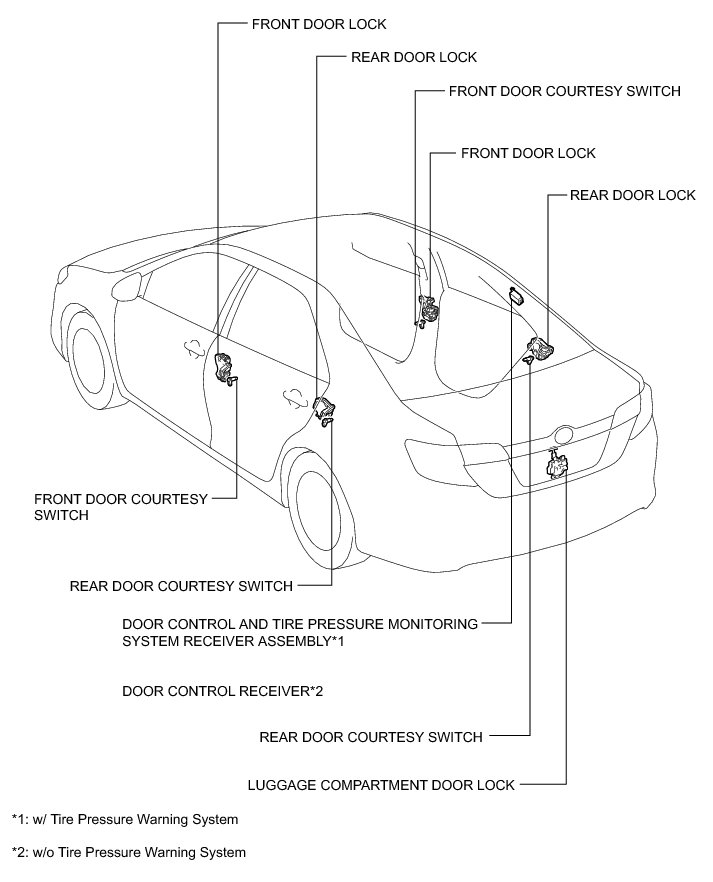 FRONT DOOR LOCK

REAR DOOR LOCK

FRONT DOOR COURTESY SWITCH

FRONT DOOR LOCK

REAR DOOR LOCK

FRONT DOOR COURTESY SWITCH

REAR DOOR COURTESY SWITCH

DOOR CONTROL AND TIRE PRESSURE MONITORING SYSTEM RECEIVER ASSEMBLY*1

DOOR CONTROL RECEIVER*2

REAR DOOR COURTESY SWITCH

LUGGAGE COMPARTMENT DOOR LOCK

*1: w/ Tire Pressure Warning System

*2: w/o Tire Pressure Warning System