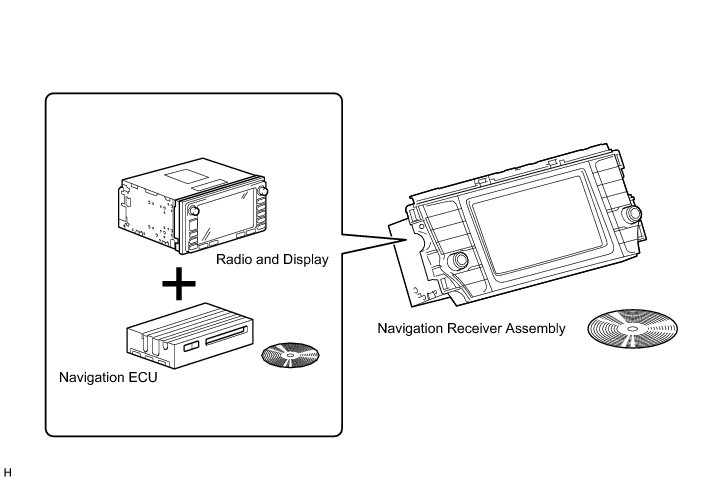 Radio and Display

+

Navigation ECU

Navigation Receiver Assembly

H