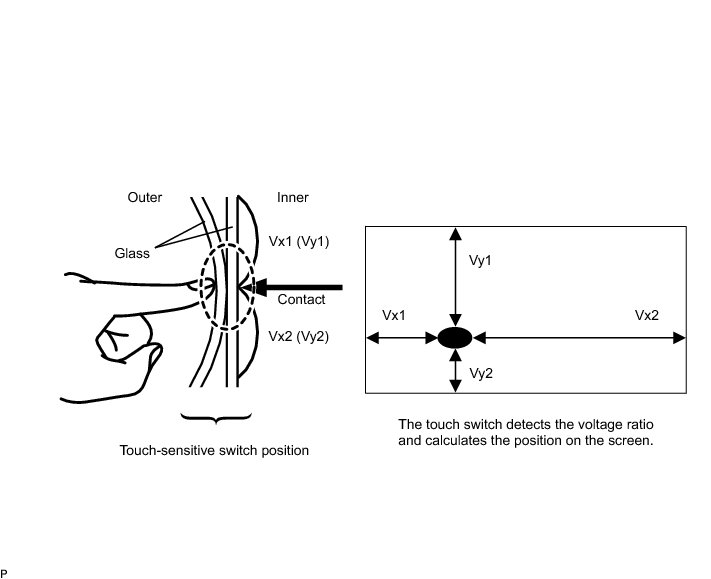 Outer
Inner
Glass
Vx1 (Vy1)
Contact
Vx2 (Vy2)
Touch-sensitive switch position

Vy1
Vx1
Vx2
Vy2
The touch switch detects the voltage ratio and calculates the position on the screen.

P