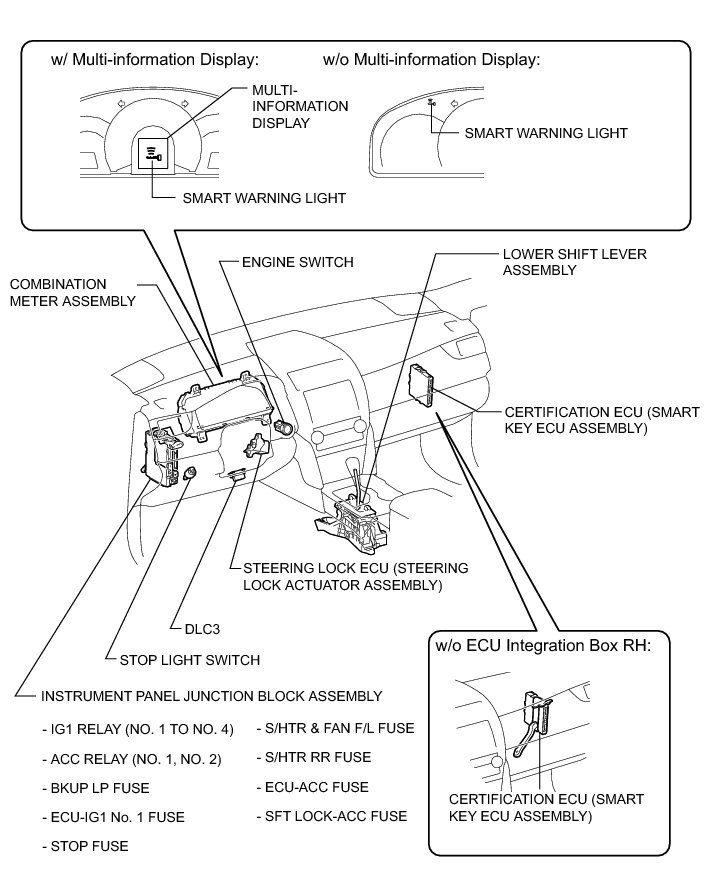 w/ Multi-information Display:

MULTI-INFORMATION DISPLAY

SMART WARNING LIGHT

w/o Multi-information Display:

SMART WARNING LIGHT

COMBINATION METER ASSEMBLY

ENGINE SWITCH

LOWER SHIFT LEVER ASSEMBLY

CERTIFICATION ECU (SMART KEY ECU ASSEMBLY)

STEERING LOCK ECU (STEERING LOCK ACTUATOR ASSEMBLY)

DLC3

STOP LIGHT SWITCH

INSTRUMENT PANEL JUNCTION BLOCK ASSEMBLY

- IG1 RELAY (NO. 1 TO NO. 4)
- ACC RELAY (NO. 1, NO. 2)
- BKUP LP FUSE
- ECU-IG1 No. 1 FUSE
- STOP FUSE

- S/HTR & FAN F/L FUSE
- S/HTR RR FUSE
- ECU-ACC FUSE
- SFT LOCK-ACC FUSE

w/o ECU Integration Box RH:

CERTIFICATION ECU (SMART KEY ECU ASSEMBLY)