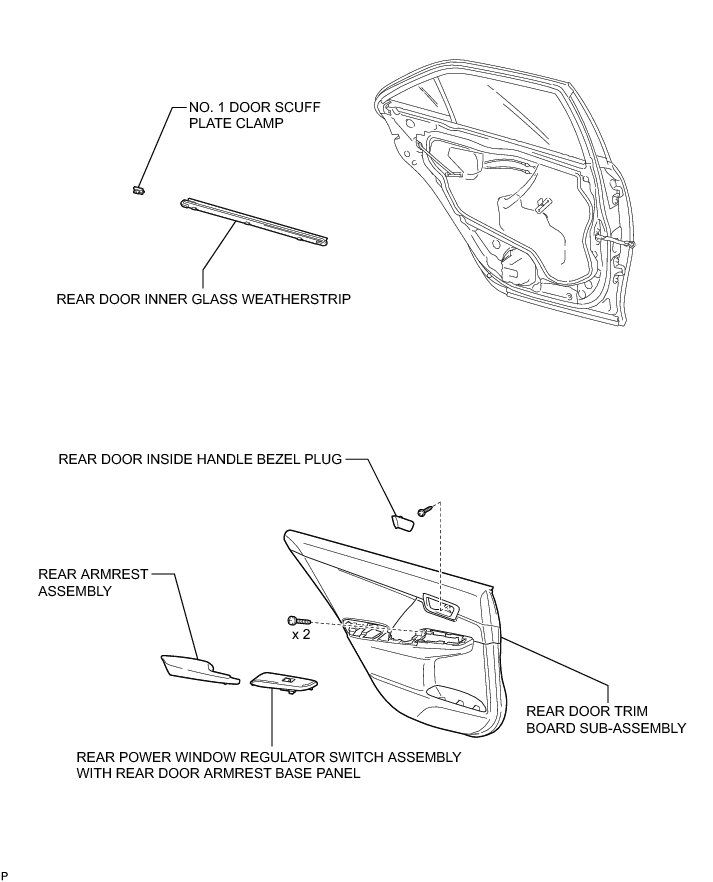 NO. 1 DOOR SCUFF PLATE CLAMP

REAR DOOR INNER GLASS WEATHERSTRIP

REAR DOOR INSIDE HANDLE BEZEL PLUG

REAR ARMREST ASSEMBLY

x 2

REAR DOOR TRIM BOARD SUB-ASSEMBLY

REAR POWER WINDOW REGULATOR SWITCH ASSEMBLY WITH REAR DOOR ARMREST BASE PANEL

P