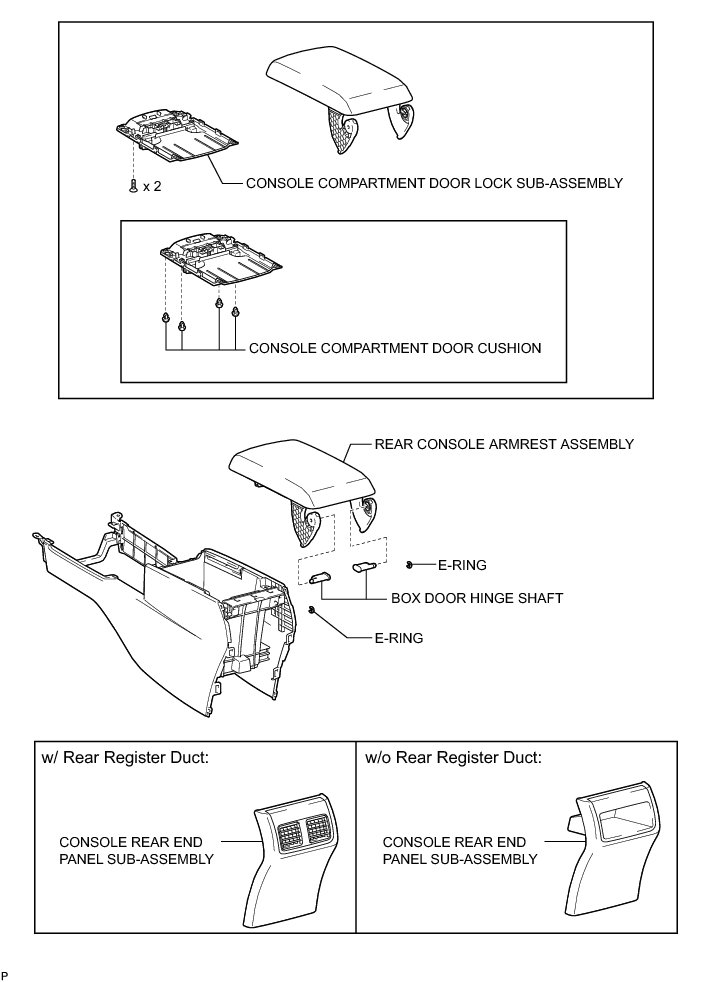 x 2

CONSOLE COMPARTMENT DOOR LOCK SUB-ASSEMBLY

CONSOLE COMPARTMENT DOOR CUSHION

REAR CONSOLE ARMREST ASSEMBLY

E-RING

BOX DOOR HINGE SHAFT

E-RING

w/ Rear Register Duct:

CONSOLE REAR END PANEL SUB-ASSEMBLY

w/o Rear Register Duct:

CONSOLE REAR END PANEL SUB-ASSEMBLY

P