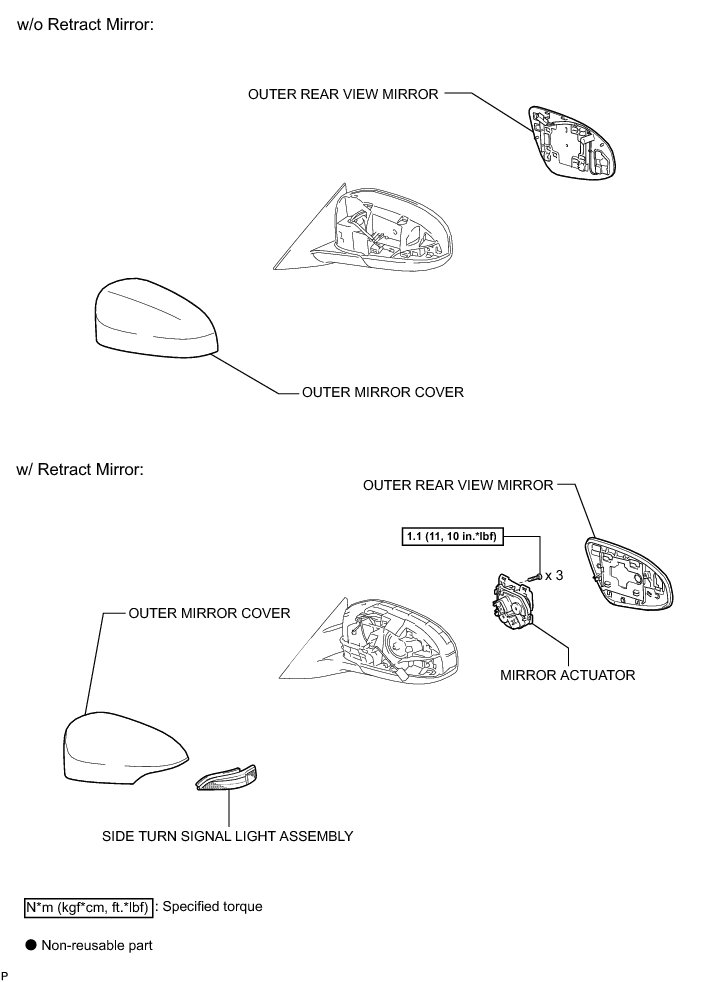 w/o Retract Mirror:

OUTER REAR VIEW MIRROR

OUTER MIRROR COVER

w/ Retract Mirror:

OUTER REAR VIEW MIRROR

1.1 (11, 10 in.*lbf)

x 3

OUTER MIRROR COVER

MIRROR ACTUATOR

SIDE TURN SIGNAL LIGHT ASSEMBLY

N*m (kgf*cm, ft.*lbf) : Specified torque

● Non-reusable part

P