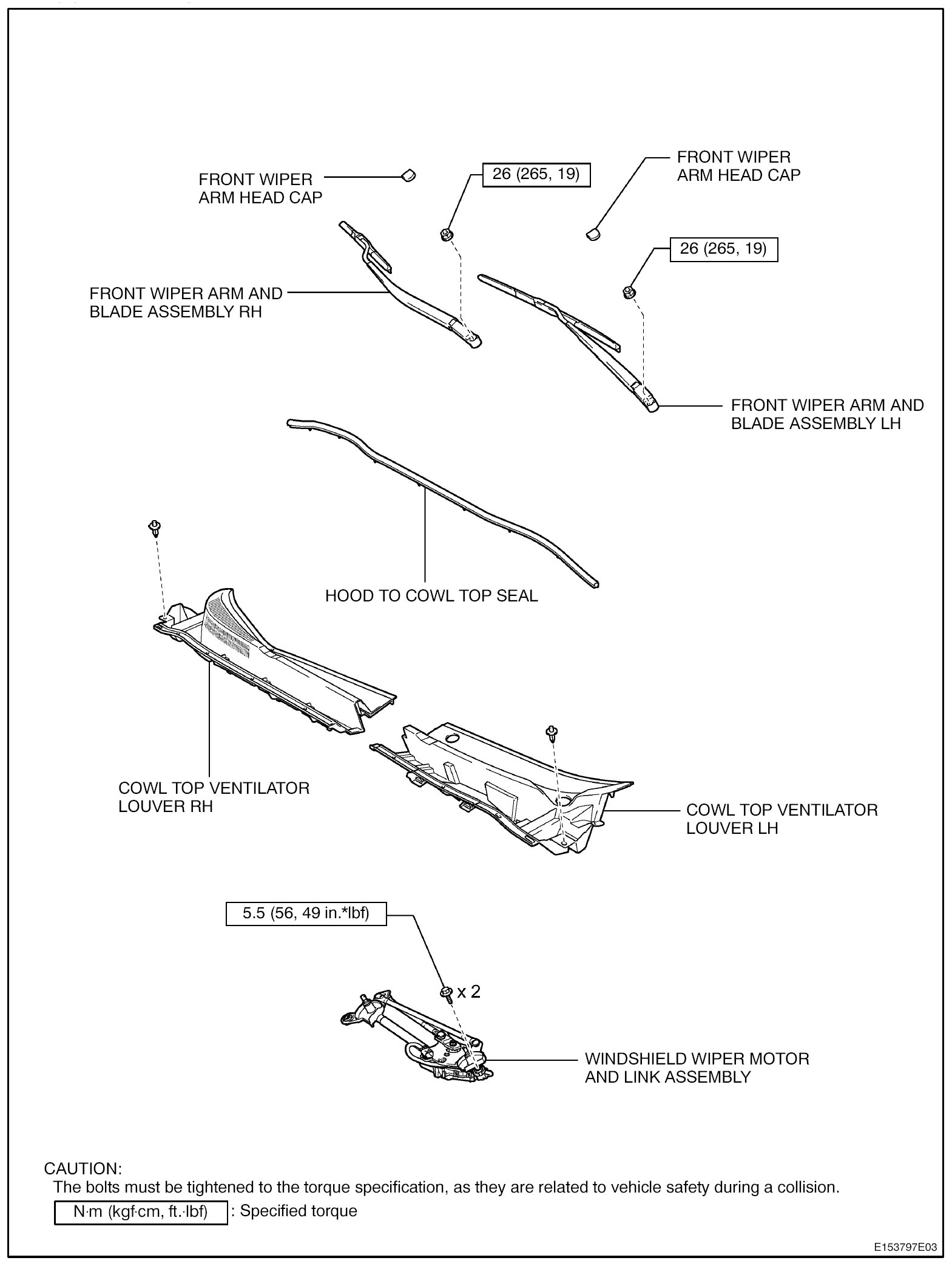 FRONT WIPER ARM HEAD CAP

26 (265, 19)

FRONT WIPER ARM HEAD CAP

26 (265, 19)

FRONT WIPER ARM AND BLADE ASSEMBLY RH

FRONT WIPER ARM AND BLADE ASSEMBLY LH

HOOD TO COWL TOP SEAL

COWL TOP VENTILATOR LOUVER RH

COWL TOP VENTILATOR LOUVER LH

5.5 (56, 49 in.*lbf)

x 2

WINDSHIELD WIPER MOTOR AND LINK ASSEMBLY

CAUTION:
The bolts must be tightened to the torque specification, as they are related to vehicle safety during a collision.

N·m (kgf·cm, ft.·lbf) : Specified torque

E153797E03