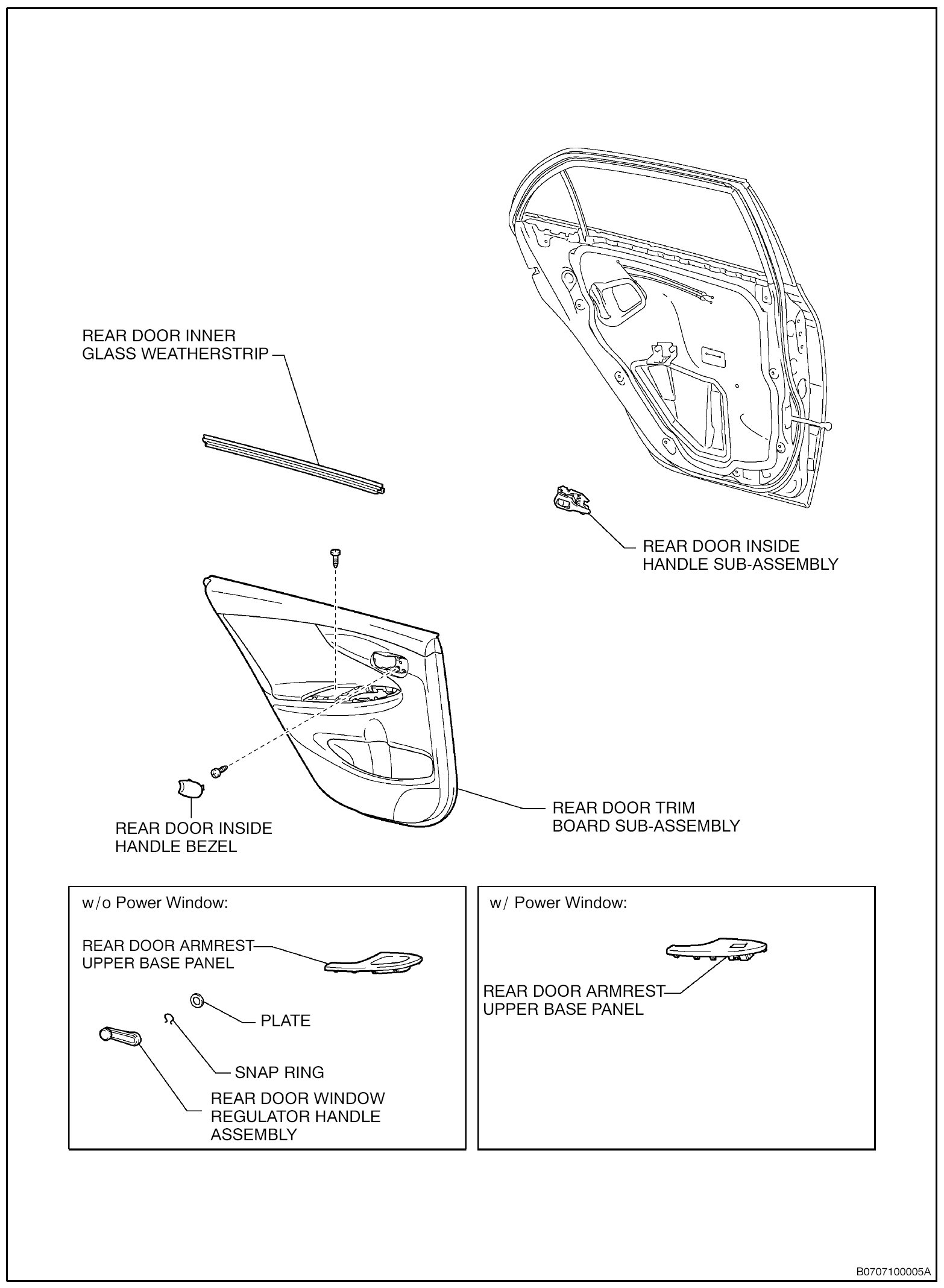 REAR DOOR INNER GLASS WEATHERSTRIP

REAR DOOR INSIDE HANDLE SUB-ASSEMBLY

REAR DOOR INSIDE HANDLE BEZEL

REAR DOOR TRIM BOARD SUB-ASSEMBLY

w/o Power Window:

REAR DOOR ARMREST UPPER BASE PANEL

PLATE

SNAP RING

REAR DOOR WINDOW REGULATOR HANDLE ASSEMBLY

w/ Power Window:

REAR DOOR ARMREST UPPER BASE PANEL

B0707100005A