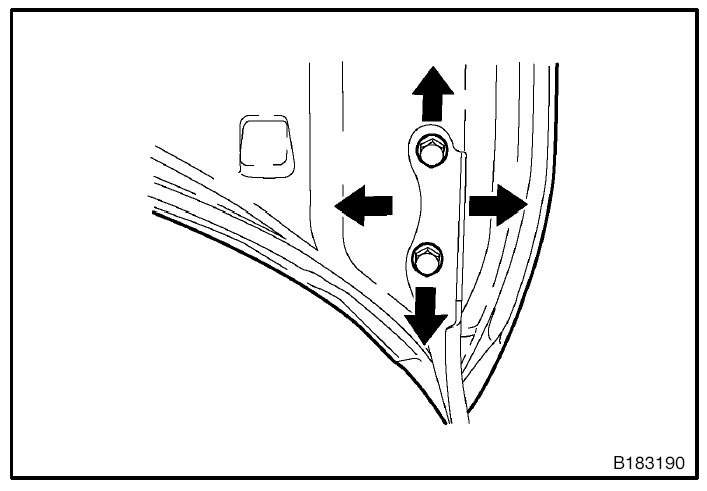 B183190