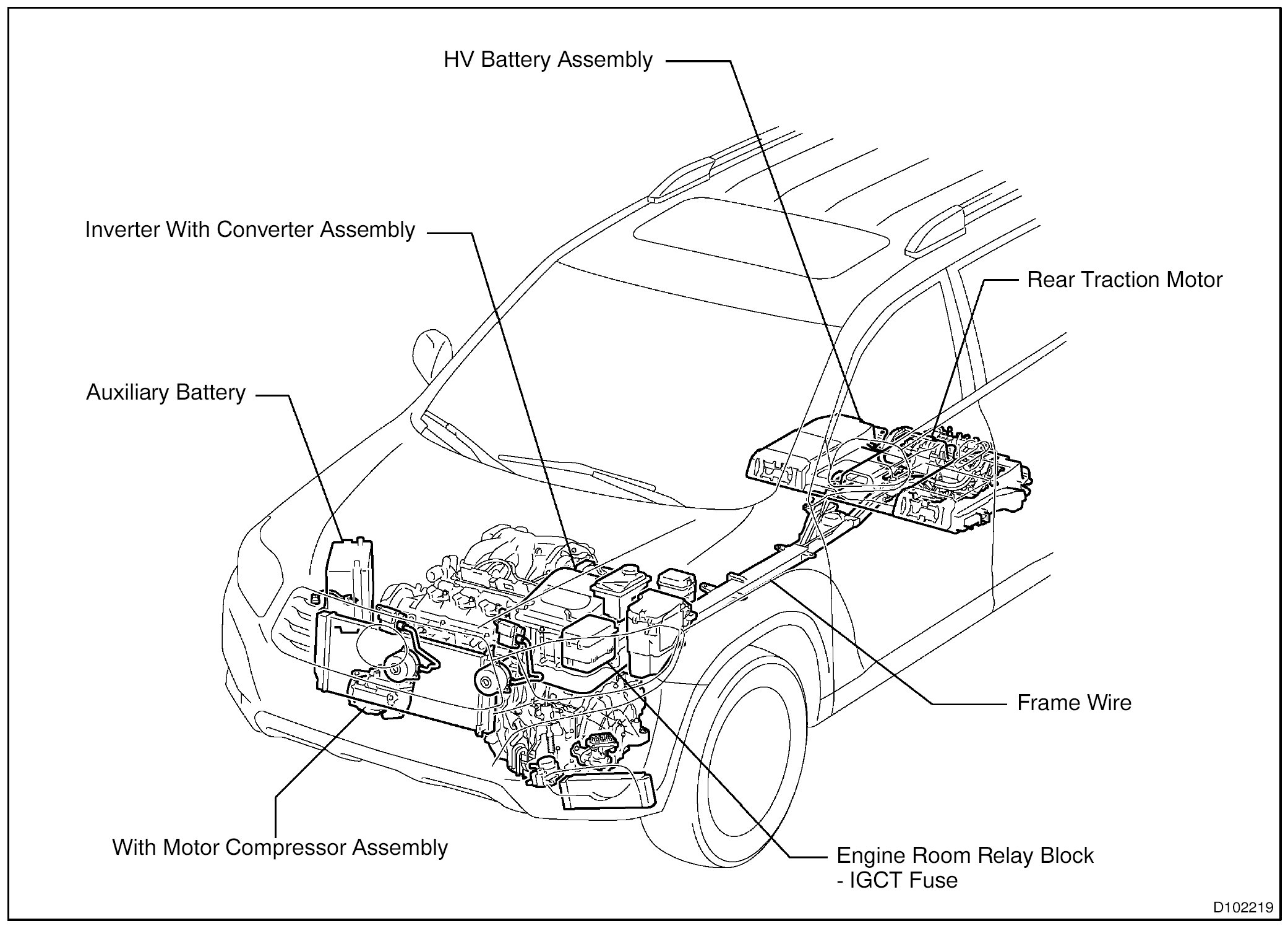 HV Battery Assembly

Inverter With Converter Assembly

Rear Traction Motor

Auxiliary Battery

Frame Wire

With Motor Compressor Assembly

Engine Room Relay Block
- IGCT Fuse

D102219