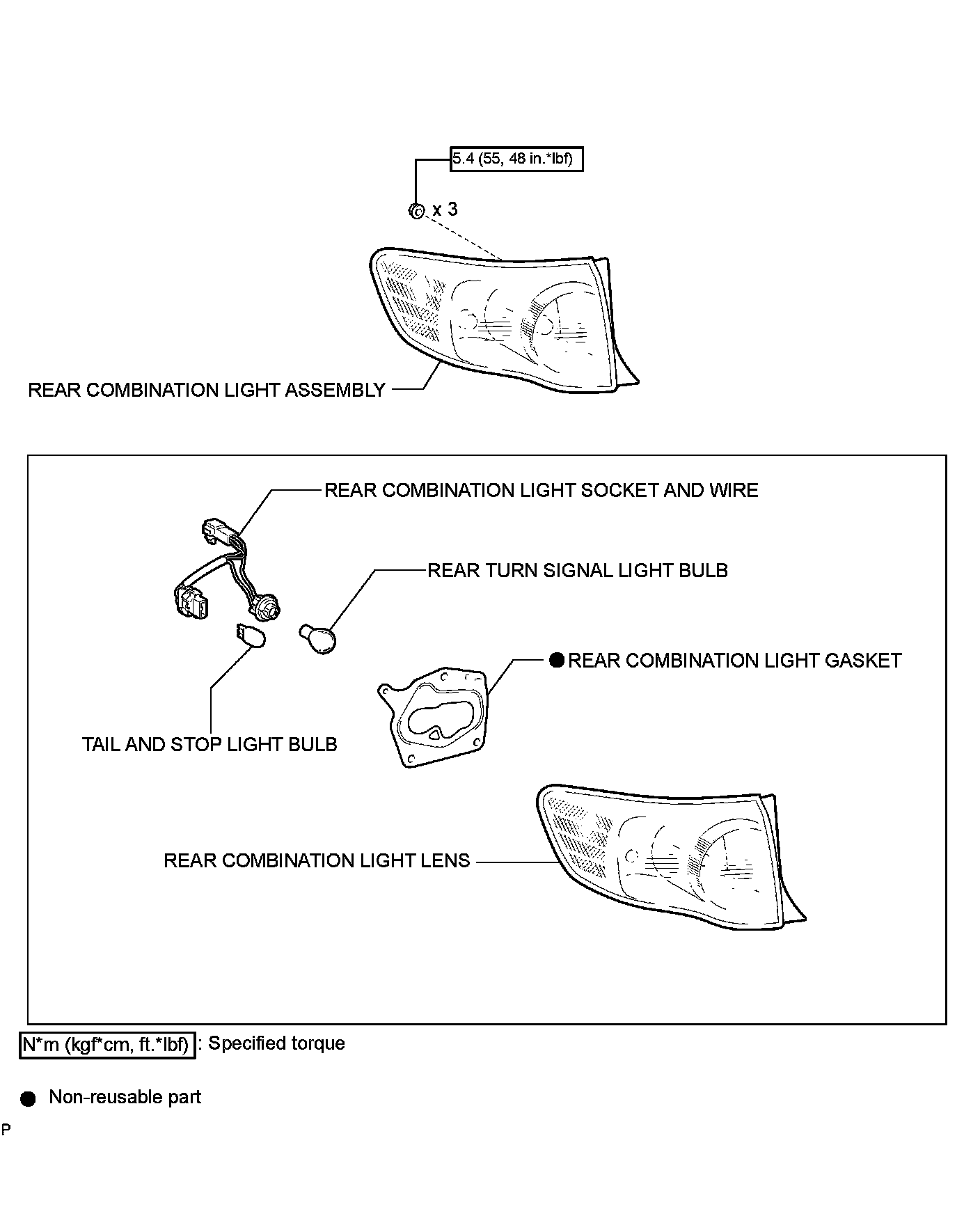 5.4 (55, 48 in.*lbf)

x 3

REAR COMBINATION LIGHT ASSEMBLY

REAR COMBINATION LIGHT SOCKET AND WIRE

REAR TURN SIGNAL LIGHT BULB

● REAR COMBINATION LIGHT GASKET

TAIL AND STOP LIGHT BULB

REAR COMBINATION LIGHT LENS

N*m (kgf*cm, ft.*lbf) : Specified torque

● Non-reusable part

P