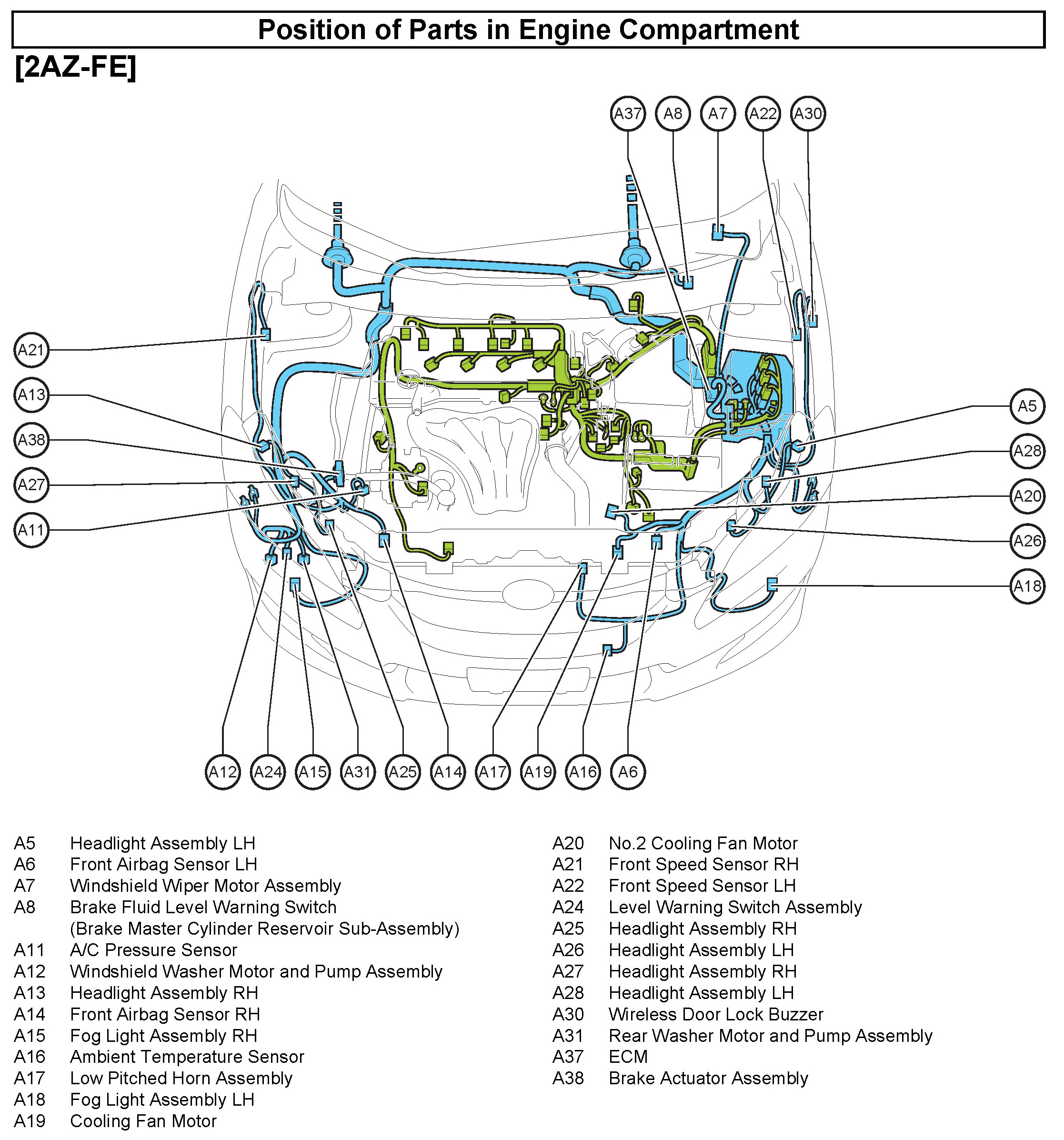 Position of Parts in Engine Compartment

[2AZ-FE]

A37 A8 A7 A22 A30

A21

A13

A38

A27

A11

A5

A28

A20

A26

A18

A12 A24 A15 A31 A25 A14 A17 A19 A16 A6

A5 Headlight Assembly LH
A6 Front Airbag Sensor LH
A7 Windshield Wiper Motor Assembly
A8 Brake Fluid Level Warning Switch (Brake Master Cylinder Reservoir Sub-Assembly)
A11 A/C Pressure Sensor
A12 Windshield Washer Motor and Pump Assembly
A13 Headlight Assembly RH
A14 Front Airbag Sensor RH
A15 Fog Light Assembly RH
A16 Ambient Temperature Sensor
A17 Low Pitched Horn Assembly
A18 Fog Light Assembly LH
A19 Cooling Fan Motor

A20 No.2 Cooling Fan Motor
A21 Front Speed Sensor RH
A22 Front Speed Sensor LH
A24 Level Warning Switch Assembly
A25 Headlight Assembly RH
A26 Headlight Assembly LH
A27 Headlight Assembly RH
A28 Headlight Assembly LH
A30 Wireless Door Lock Buzzer
A31 Rear Washer Motor and Pump Assembly
A37 ECM
A38 Brake Actuator Assembly