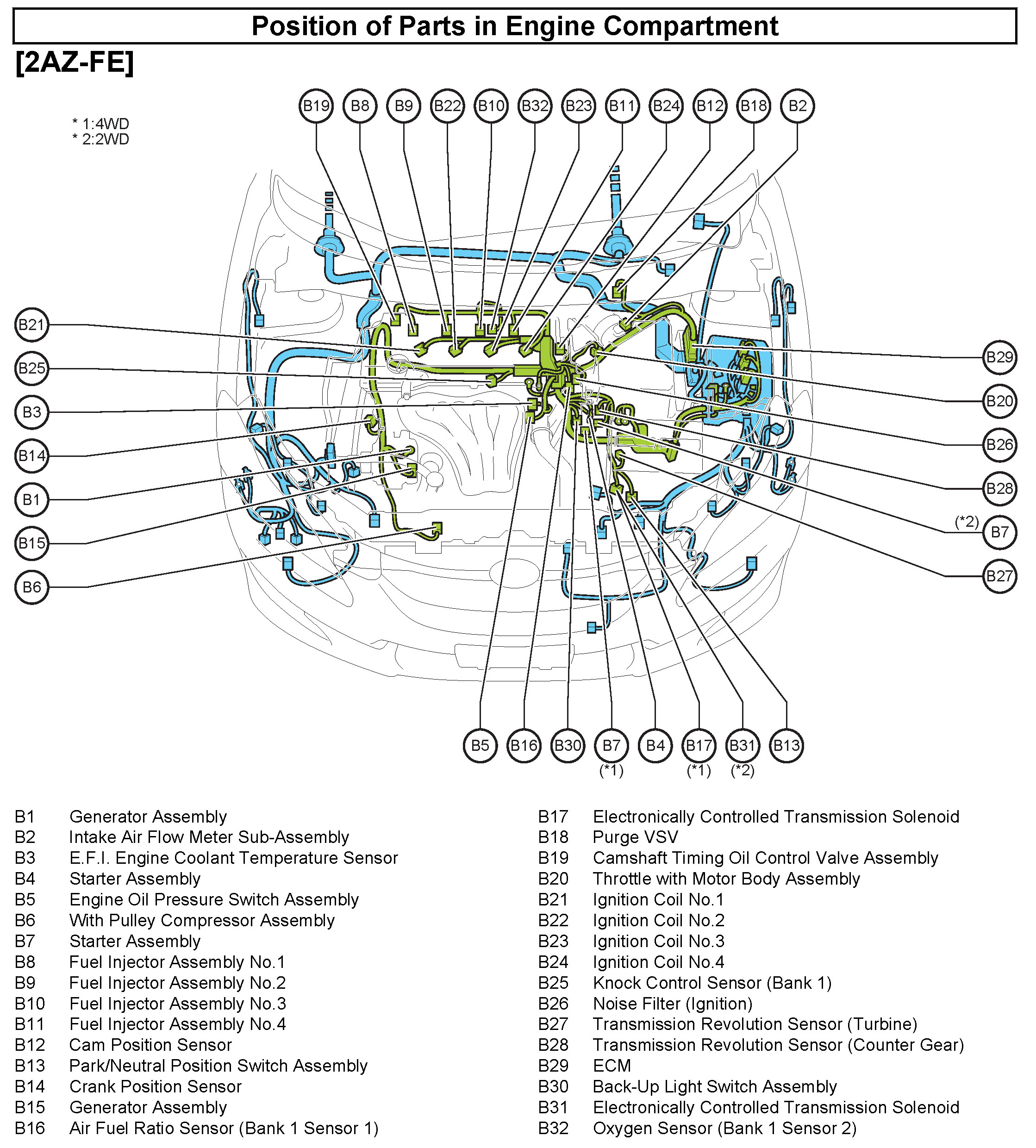 Position of Parts in Engine Compartment

[2AZ-FE]

* 1:4WD
* 2:2WD

B19 B8 B9 B22 B10 B32 B23 B11 B24 B12 B18 B2

B21
B25
B3
B14
B1
B15
B6

B29
B20
B26
B28
(*2) B7
B27

B5 B16 B30 B7 (*1) B4 B17 (*1) B31 (*2) B13

B1 Generator Assembly
B2 Intake Air Flow Meter Sub-Assembly
B3 E.F.I. Engine Coolant Temperature Sensor
B4 Starter Assembly
B5 Engine Oil Pressure Switch Assembly
B6 With Pulley Compressor Assembly
B7 Starter Assembly
B8 Fuel Injector Assembly No.1
B9 Fuel Injector Assembly No.2
B10 Fuel Injector Assembly No.3
B11 Fuel Injector Assembly No.4
B12 Cam Position Sensor
B13 Park/Neutral Position Switch Assembly
B14 Crank Position Sensor
B15 Generator Assembly
B16 Air Fuel Ratio Sensor (Bank 1 Sensor 1)

B17 Electronically Controlled Transmission Solenoid
B18 Purge VSV
B19 Camshaft Timing Oil Control Valve Assembly
B20 Throttle with Motor Body Assembly
B21 Ignition Coil No.1
B22 Ignition Coil No.2
B23 Ignition Coil No.3
B24 Ignition Coil No.4
B25 Knock Control Sensor (Bank 1)
B26 Noise Filter (Ignition)
B27 Transmission Revolution Sensor (Turbine)
B28 Transmission Revolution Sensor (Counter Gear)
B29 ECM
B30 Back-Up Light Switch Assembly
B31 Electronically Controlled Transmission Solenoid
B32 Oxygen Sensor (Bank 1 Sensor 2)