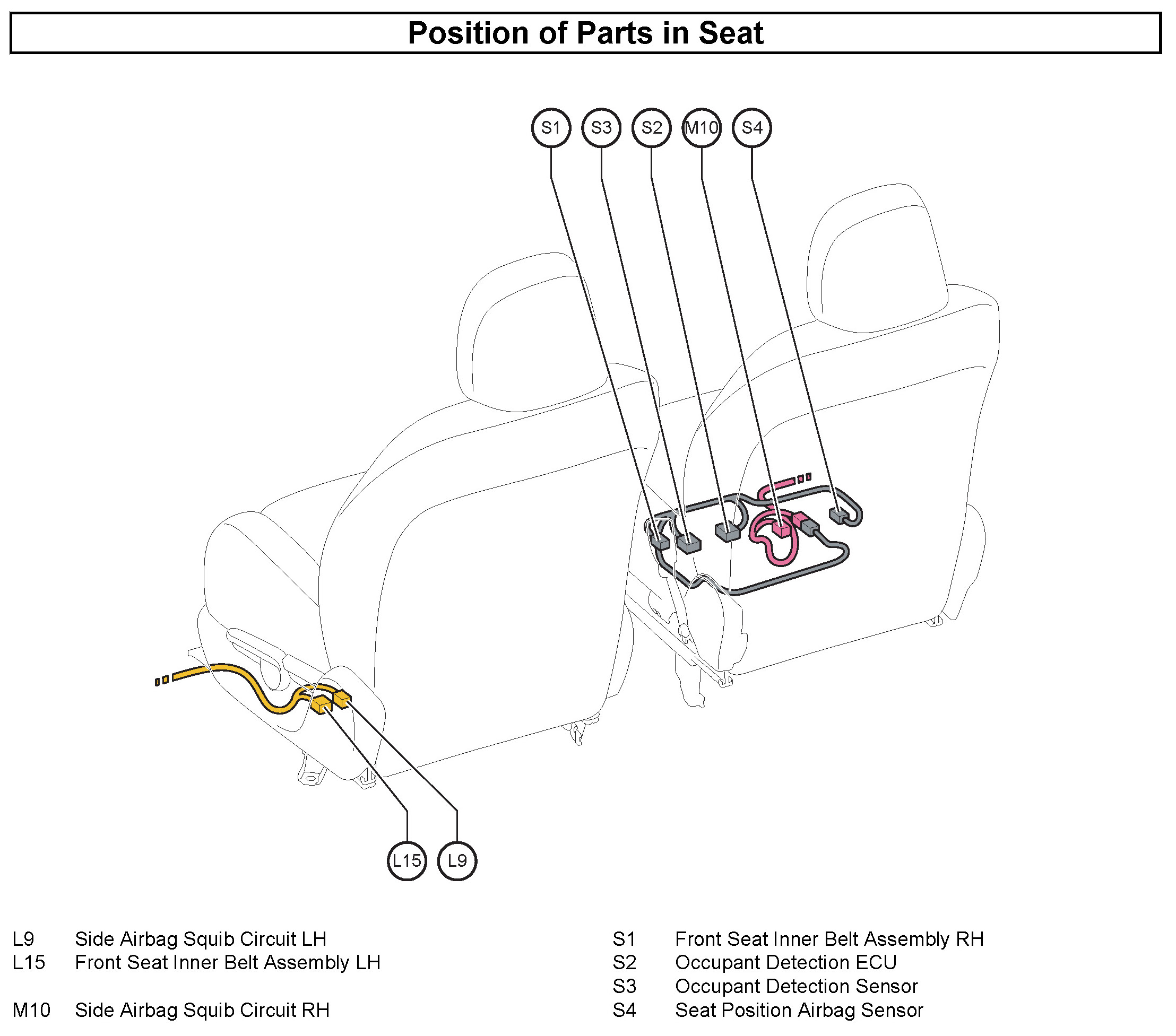 Position of Parts in Seat

S1 S3 S2 M10 S4

L15 L9

L9 Side Airbag Squib Circuit LH
L15 Front Seat Inner Belt Assembly LH

M10 Side Airbag Squib Circuit RH

S1 Front Seat Inner Belt Assembly RH
S2 Occupant Detection ECU
S3 Occupant Detection Sensor
S4 Seat Position Airbag Sensor