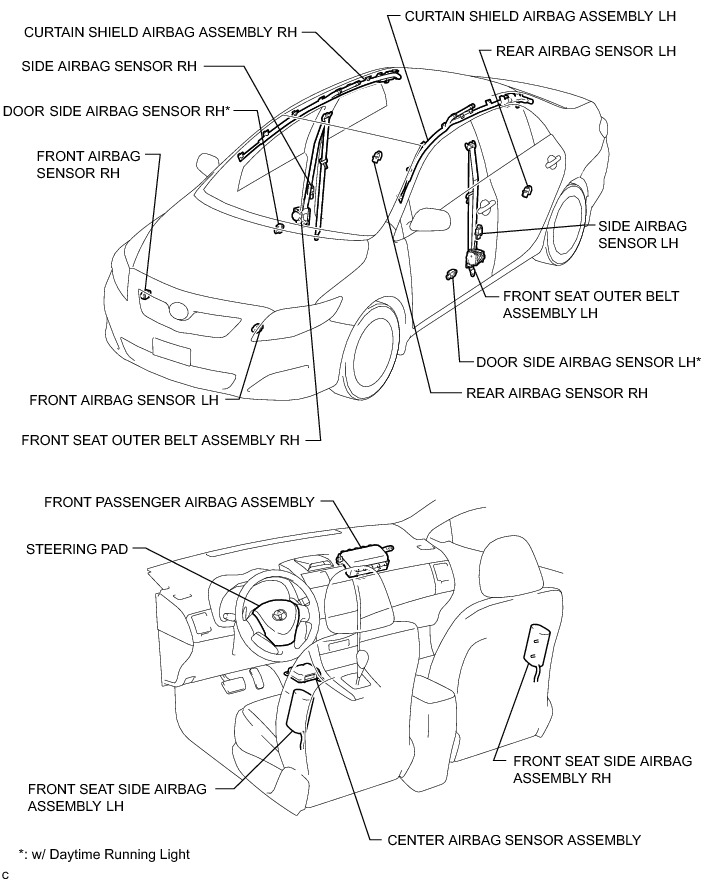 CURTAIN SHIELD AIRBAG ASSEMBLY LH

CURTAIN SHIELD AIRBAG ASSEMBLY RH

REAR AIRBAG SENSOR LH

SIDE AIRBAG SENSOR RH

DOOR SIDE AIRBAG SENSOR RH*

FRONT AIRBAG SENSOR RH

SIDE AIRBAG SENSOR LH

FRONT SEAT OUTER BELT ASSEMBLY LH

DOOR SIDE AIRBAG SENSOR LH*

REAR AIRBAG SENSOR RH

FRONT AIRBAG SENSOR LH

FRONT SEAT OUTER BELT ASSEMBLY RH

FRONT PASSENGER AIRBAG ASSEMBLY

STEERING PAD

FRONT SEAT SIDE AIRBAG ASSEMBLY RH

FRONT SEAT SIDE AIRBAG ASSEMBLY LH

CENTER AIRBAG SENSOR ASSEMBLY

*: w/ Daytime Running Light

C