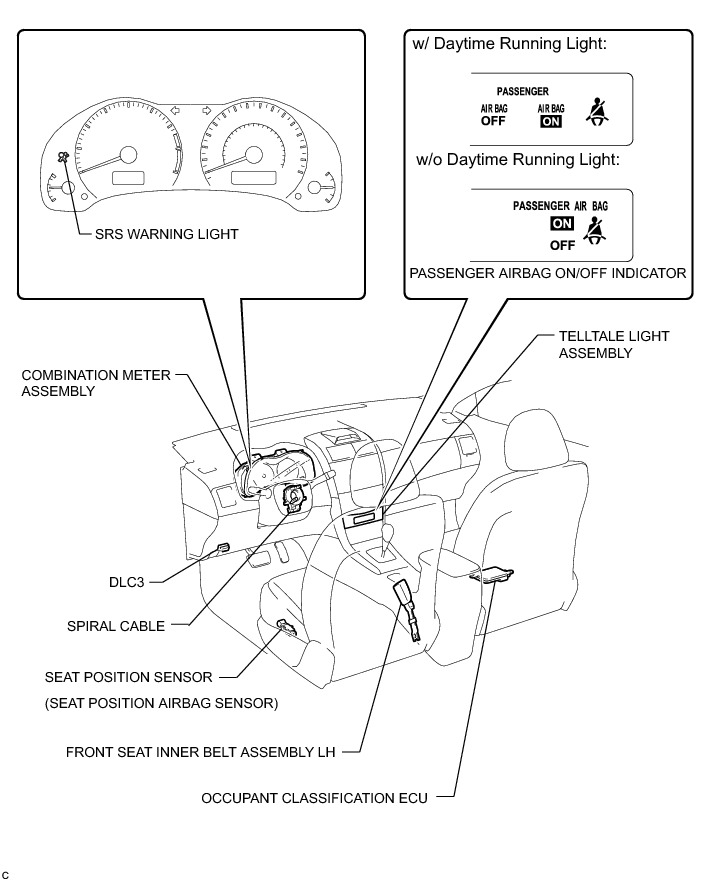 SRS WARNING LIGHT

w/ Daytime Running Light:

PASSENGER
AIR BAG OFF
AIR BAG ON

w/o Daytime Running Light:

PASSENGER AIR BAG
ON
OFF

PASSENGER AIRBAG ON/OFF INDICATOR

TELLTALE LIGHT ASSEMBLY

COMBINATION METER ASSEMBLY

DLC3

SPIRAL CABLE

SEAT POSITION SENSOR

(SEAT POSITION AIRBAG SENSOR)

FRONT SEAT INNER BELT ASSEMBLY LH

OCCUPANT CLASSIFICATION ECU

C