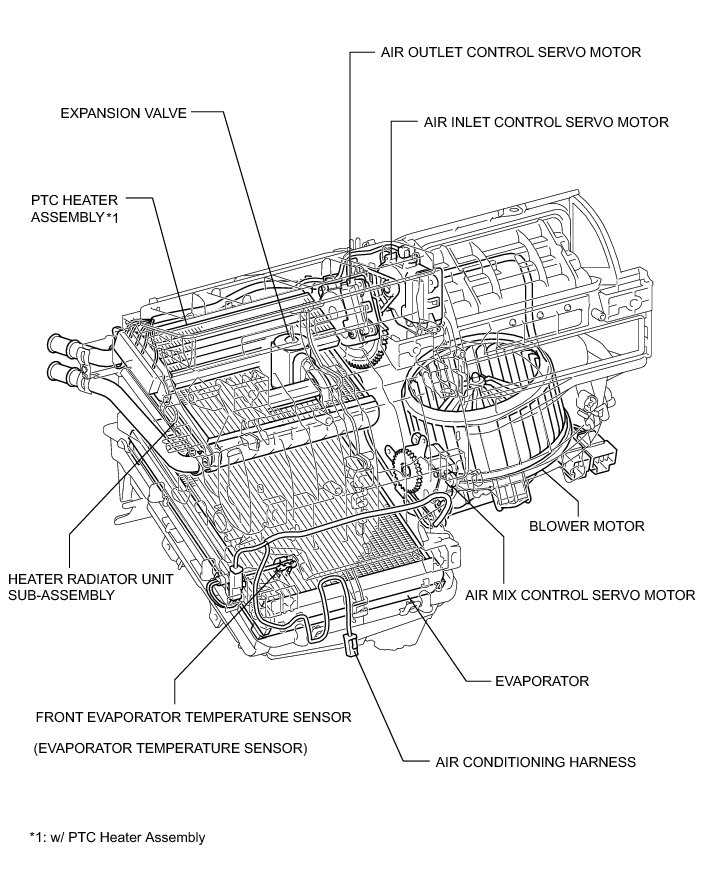 AIR OUTLET CONTROL SERVO MOTOR

EXPANSION VALVE

AIR INLET CONTROL SERVO MOTOR

PTC HEATER ASSEMBLY*1

BLOWER MOTOR

HEATER RADIATOR UNIT SUB-ASSEMBLY

AIR MIX CONTROL SERVO MOTOR

EVAPORATOR

FRONT EVAPORATOR TEMPERATURE SENSOR

(EVAPORATOR TEMPERATURE SENSOR)

AIR CONDITIONING HARNESS

*1: w/ PTC Heater Assembly