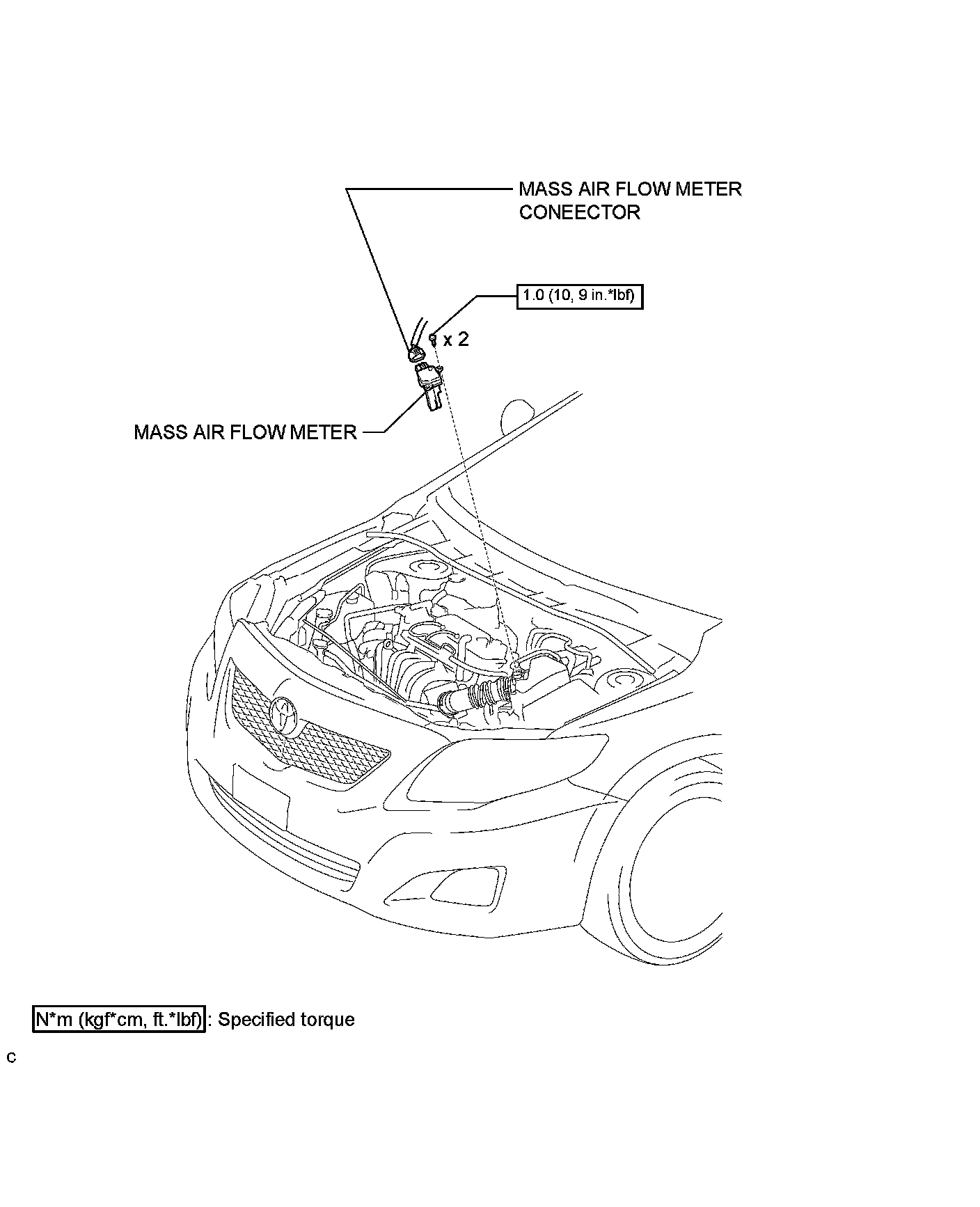 MASS AIR FLOW METER CONEECTOR

1.0 (10, 9 in.*lbf)

x 2

MASS AIR FLOW METER

N*m (kgf*cm, ft.*lbf) : Specified torque

C