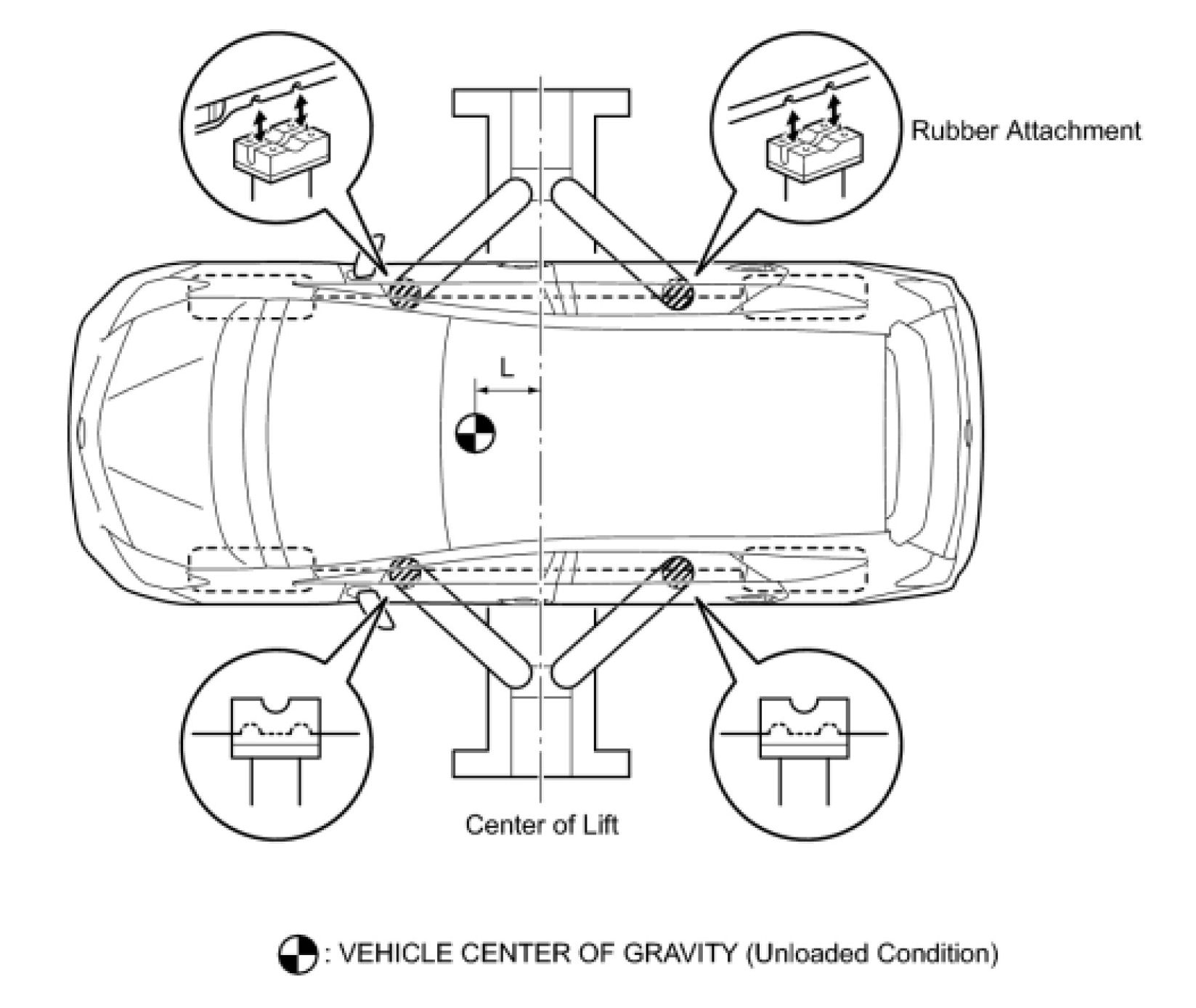 Rubber Attachment

L

Center of Lift

: VEHICLE CENTER OF GRAVITY (Unloaded Condition)