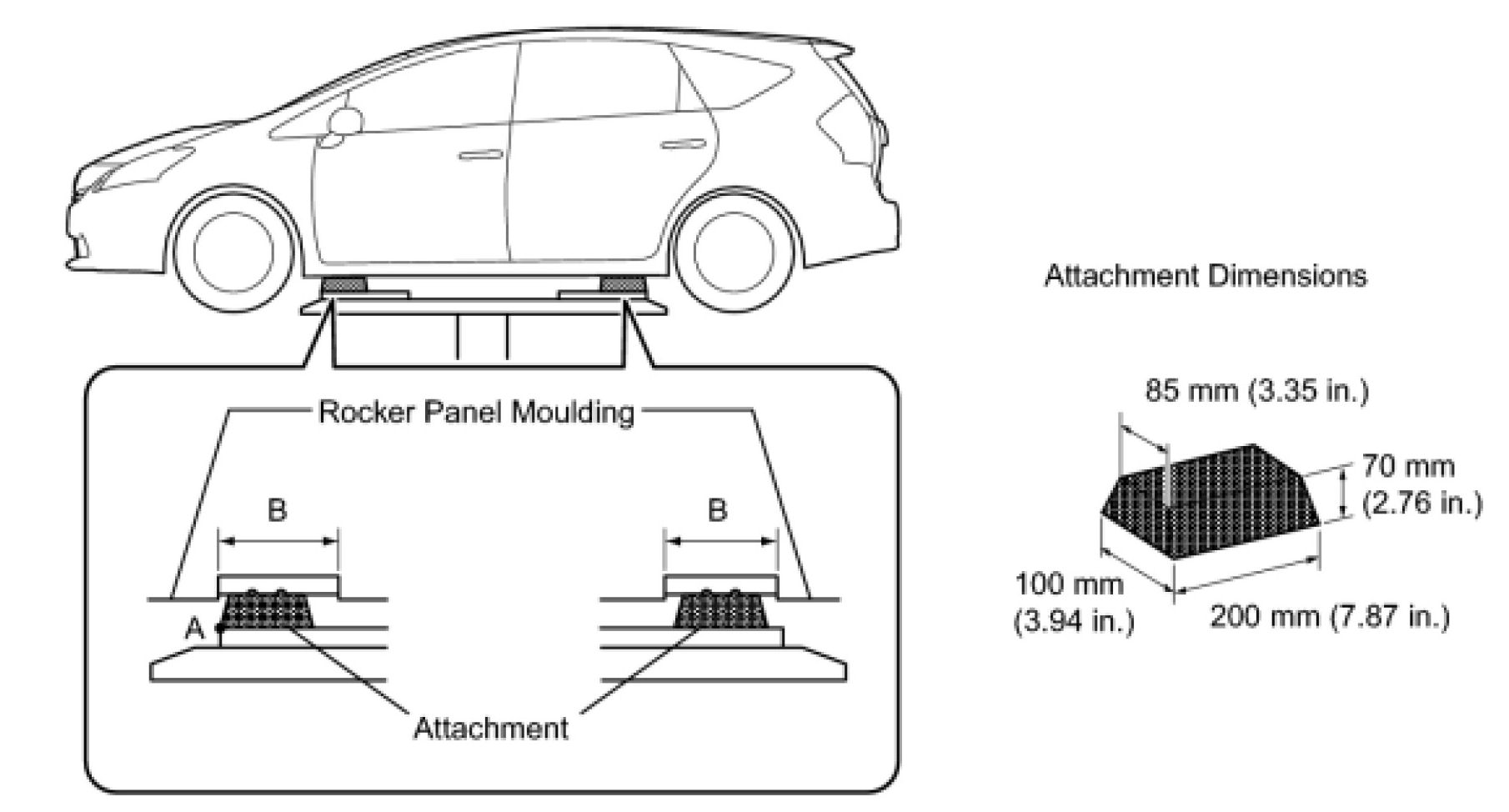 Rocker Panel Moulding

B

B

A

Attachment

Attachment Dimensions

85 mm (3.35 in.)

70 mm (2.76 in.)

100 mm (3.94 in.)

200 mm (7.87 in.)