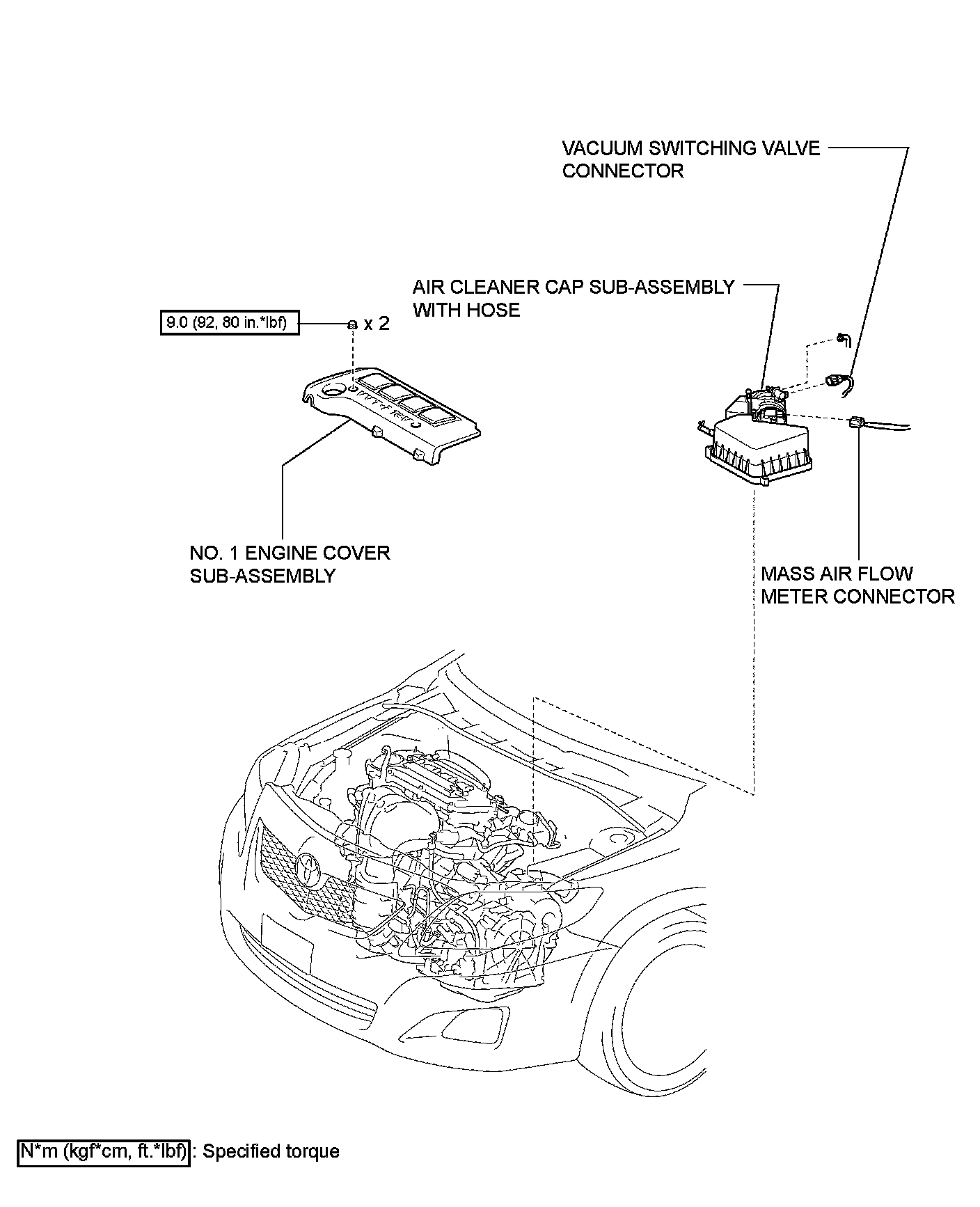 VACUUM SWITCHING VALVE CONNECTOR

AIR CLEANER CAP SUB-ASSEMBLY WITH HOSE

9.0 (92, 80 in.*lbf)

x 2

NO. 1 ENGINE COVER SUB-ASSEMBLY

MASS AIR FLOW METER CONNECTOR

N*m (kgf*cm, ft.*lbf) : Specified torque