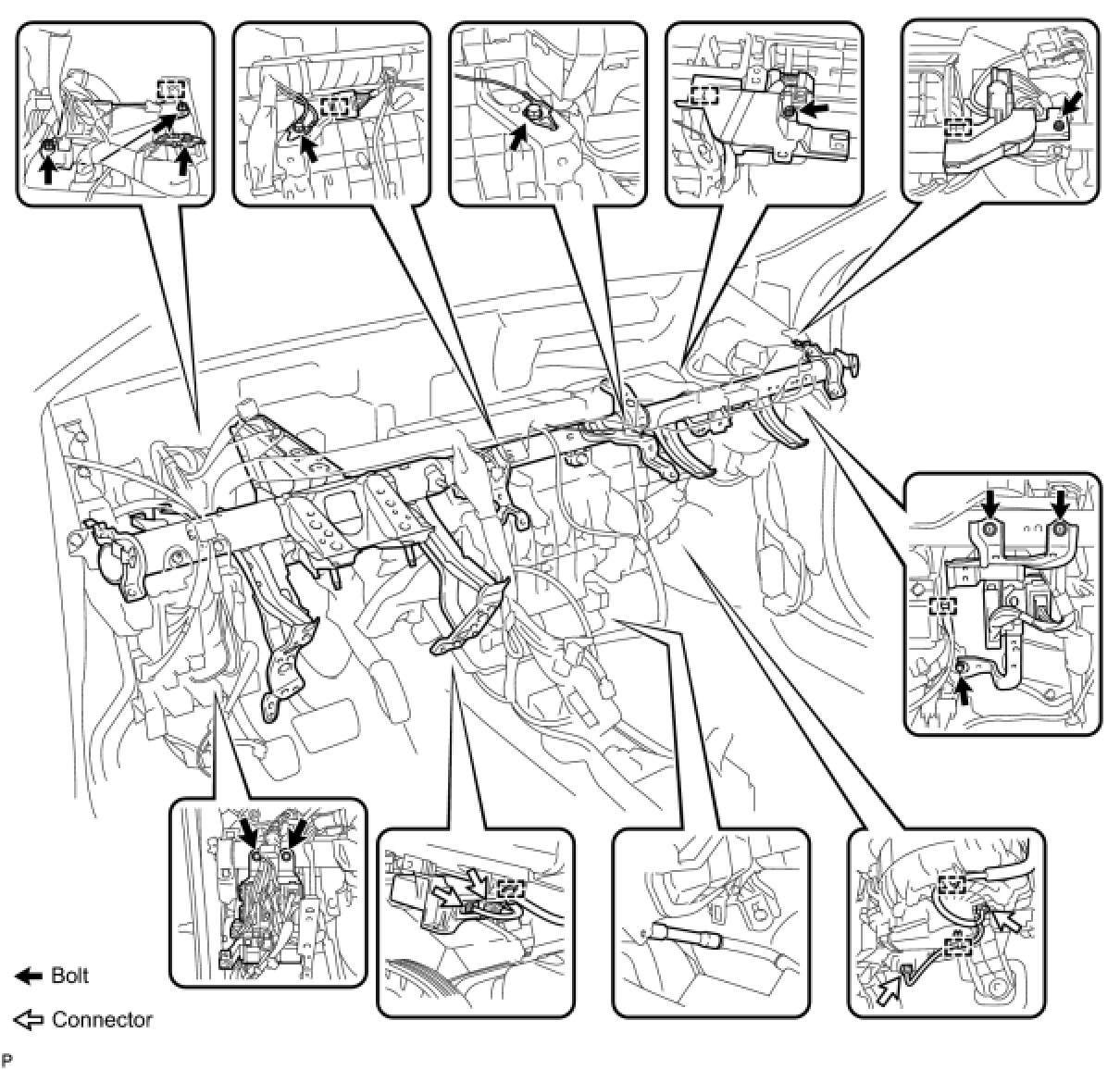 Bolt

Connector

P