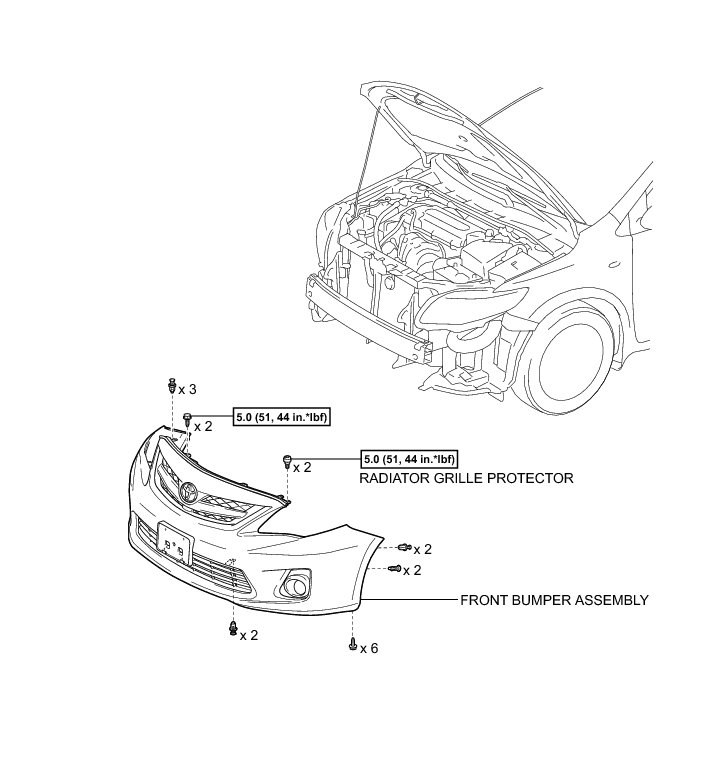 x 3

x 2

5.0 (51, 44 in.*lbf)

x 2

5.0 (51, 44 in.*lbf)

RADIATOR GRILLE PROTECTOR

x 2

x 2

FRONT BUMPER ASSEMBLY

x 2

x 6