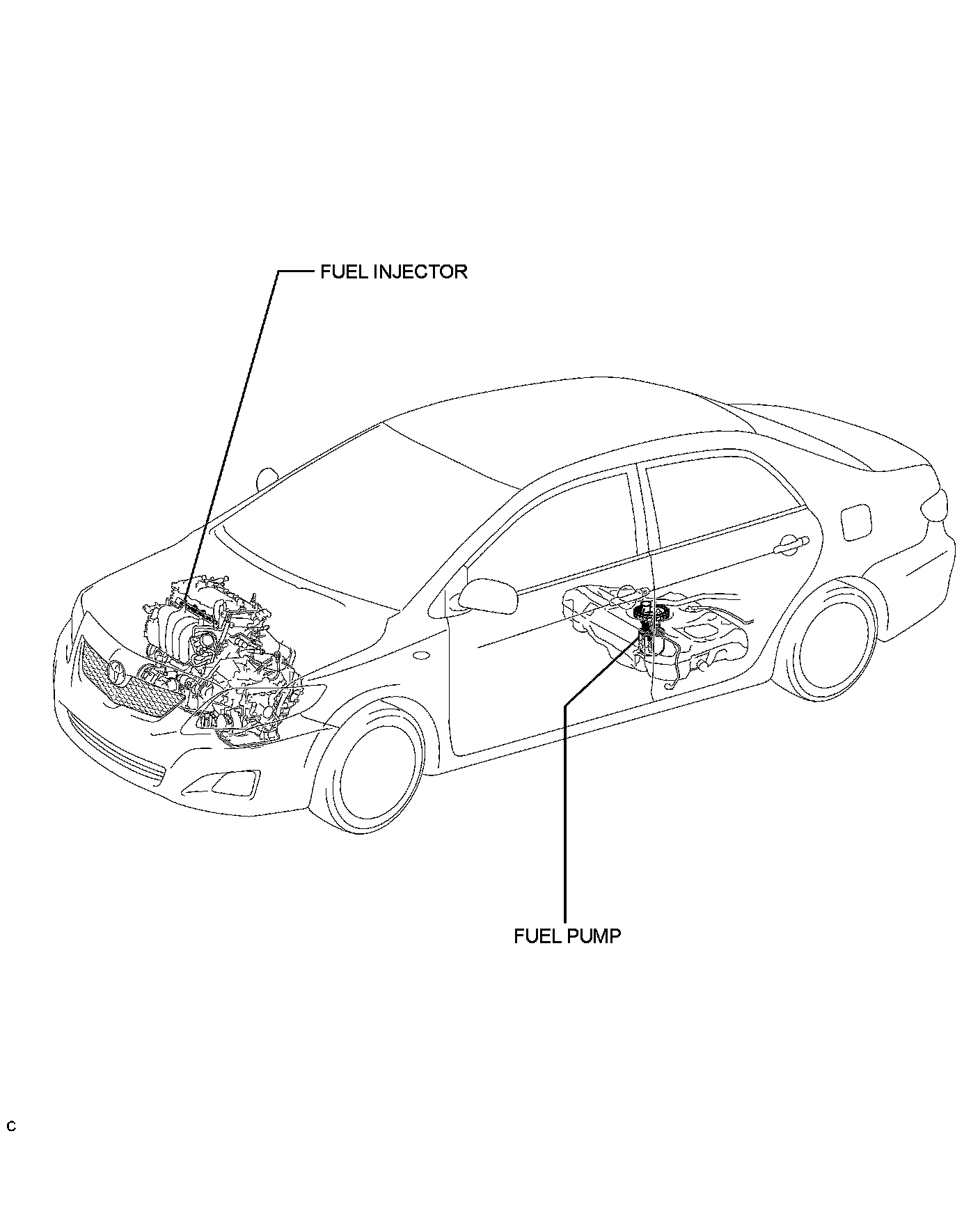 FUEL INJECTOR

FUEL PUMP

C