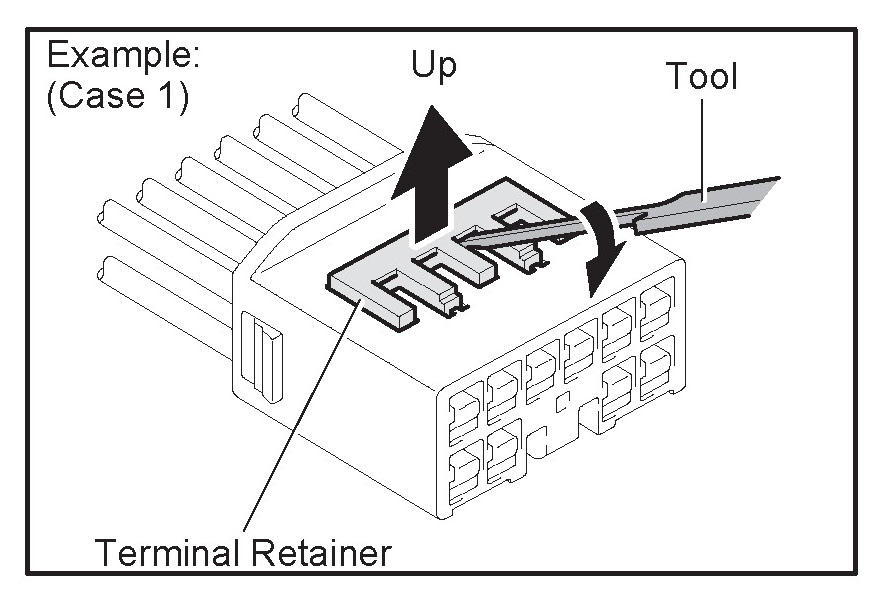 Example:
(Case 1)

Up

Tool

Terminal Retainer