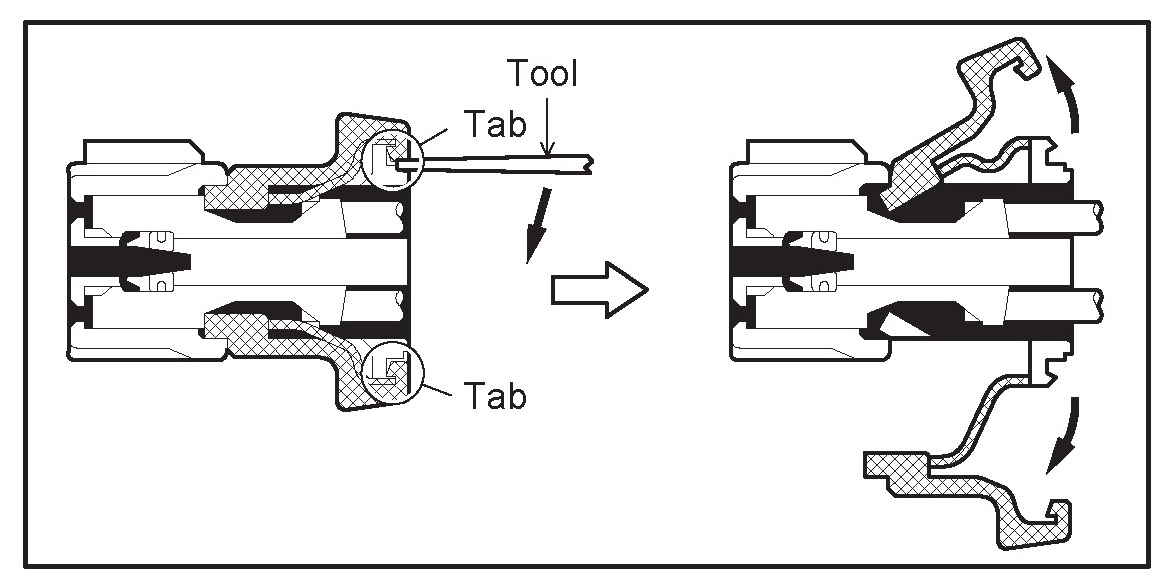 Tool
Tab
Tab