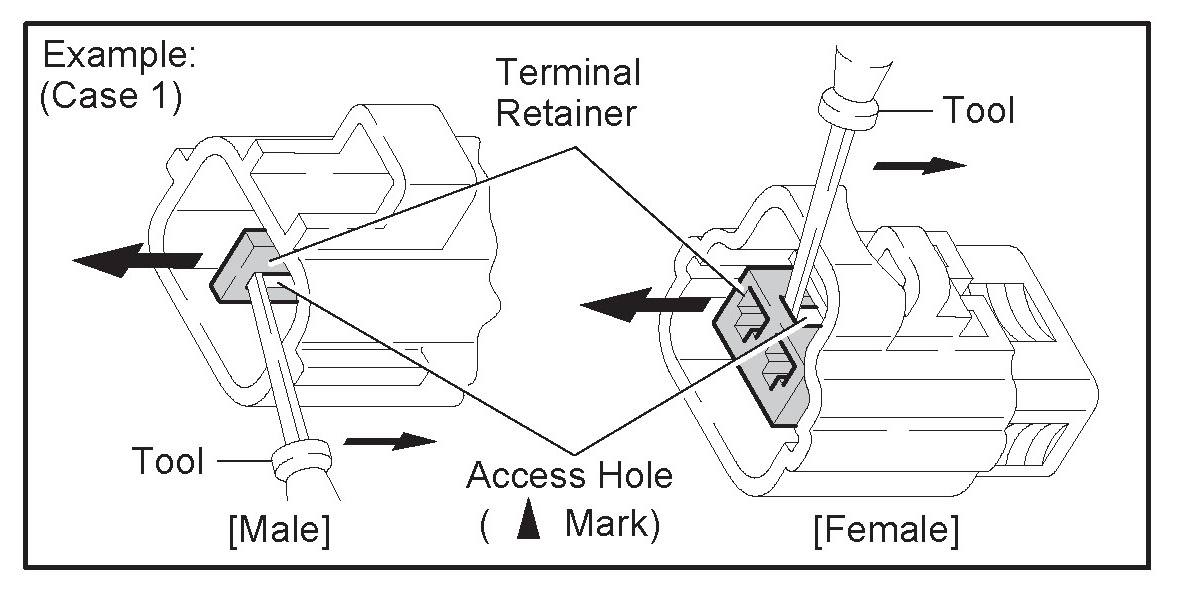 Example:
(Case 1)

Terminal Retainer

Tool

Tool

Access Hole
( ▲ Mark)

[Male]

[Female]