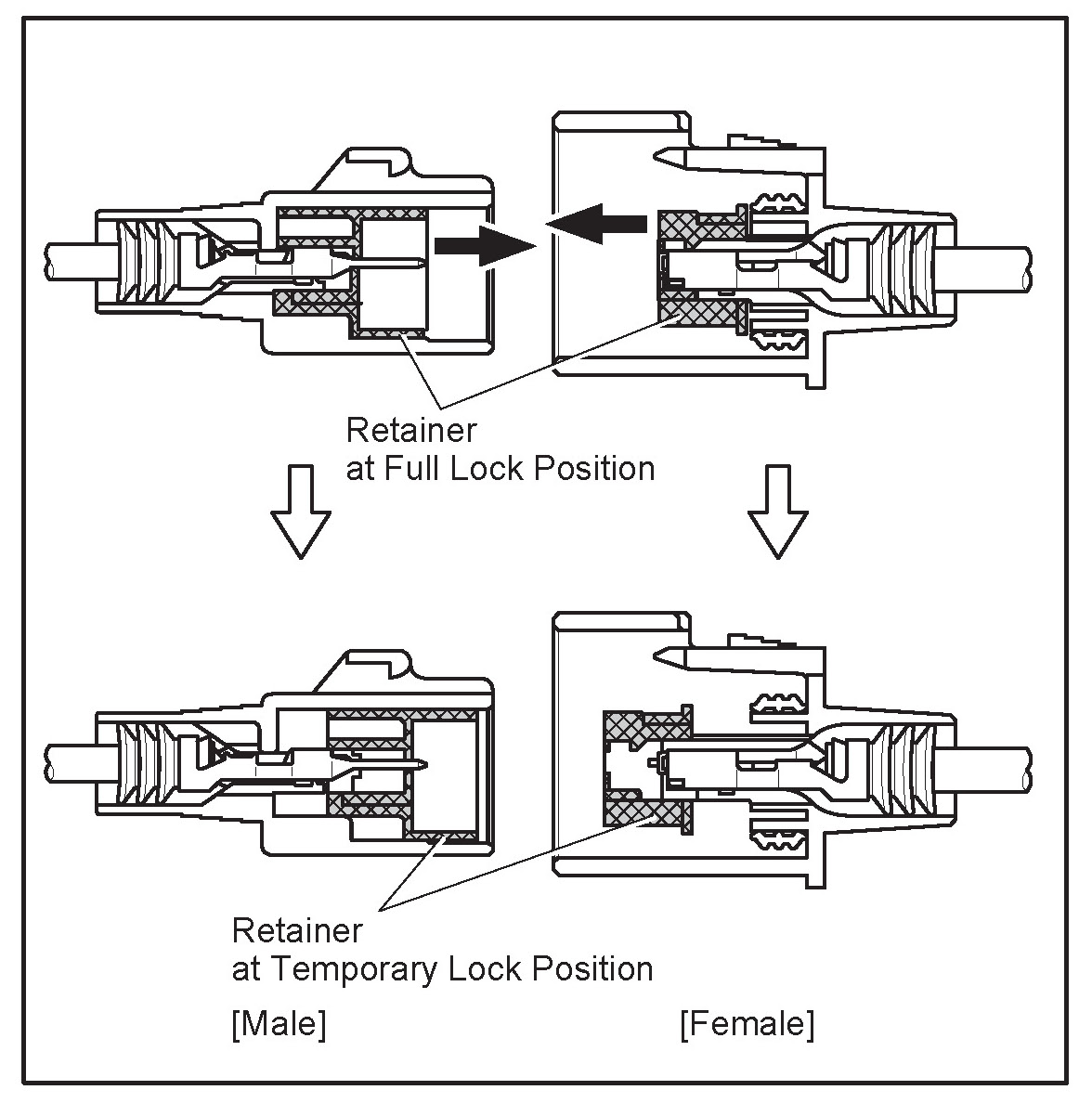 Retainer
at Full Lock Position

Retainer
at Temporary Lock Position

[Male]

[Female]