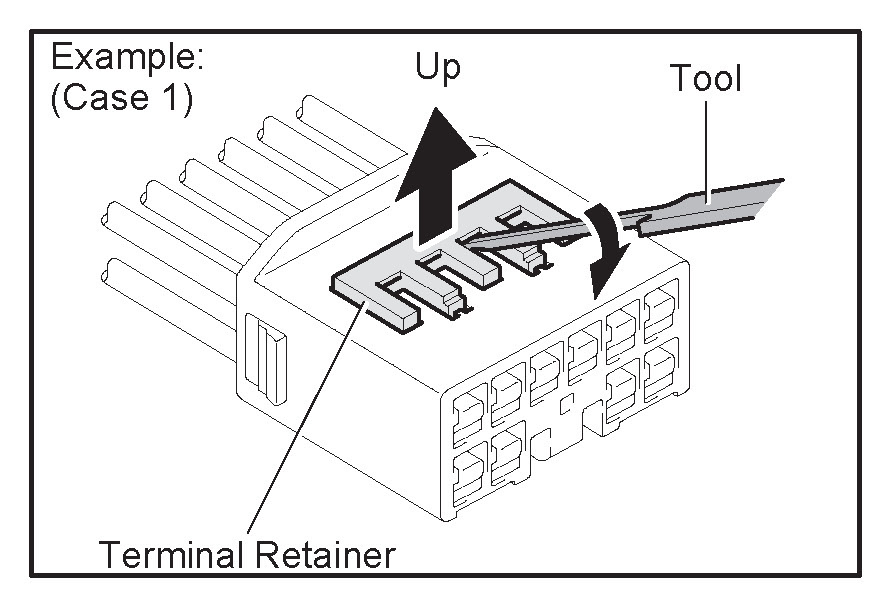 Example:
(Case 1)

Up

Tool

Terminal Retainer