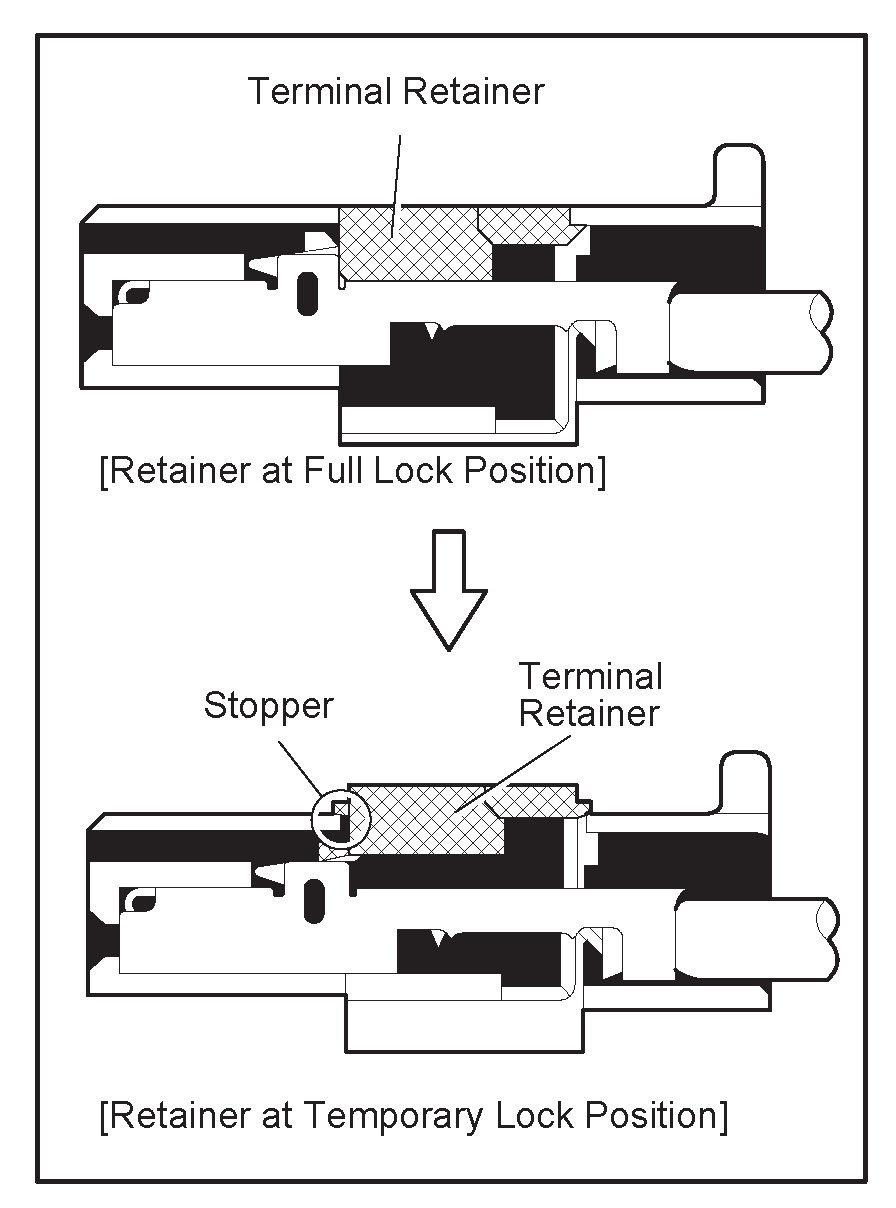 Terminal Retainer

[Retainer at Full Lock Position]

Stopper

Terminal Retainer

[Retainer at Temporary Lock Position]