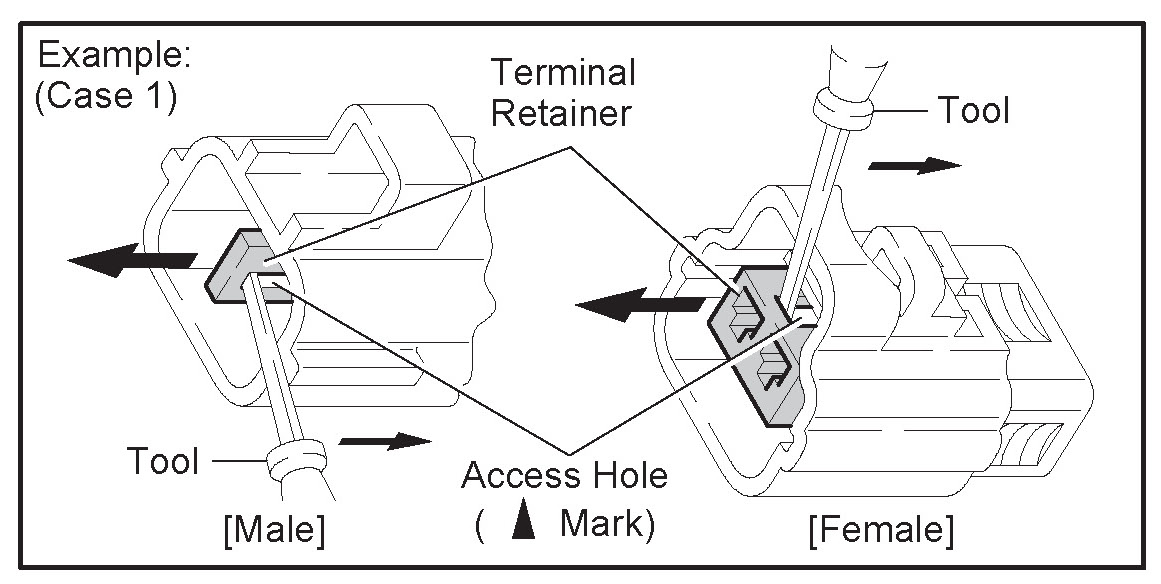 Example:
(Case 1)

Terminal Retainer

Tool

Tool

Access Hole
( ▲ Mark)

[Male]

[Female]