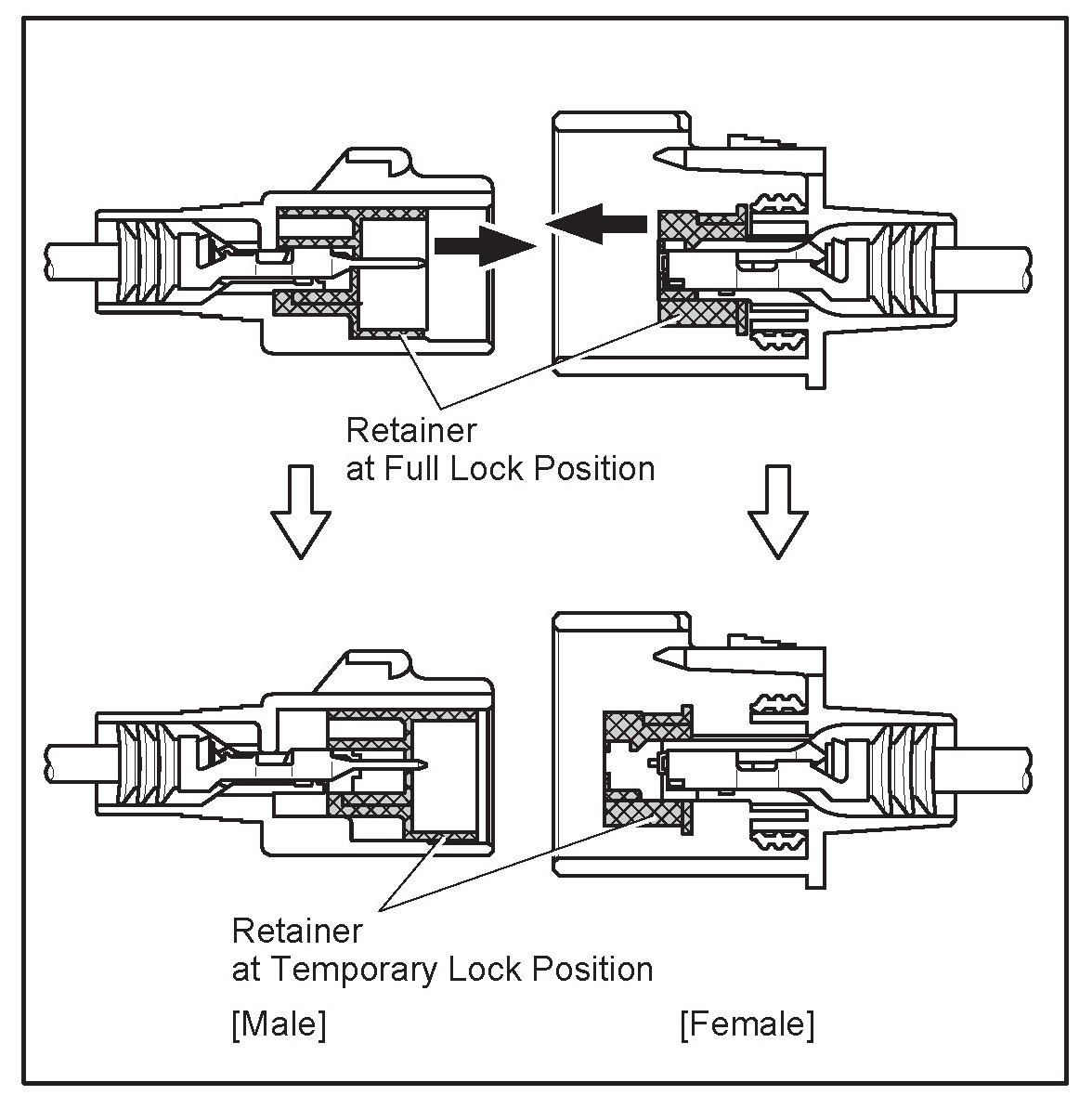 Retainer
at Full Lock Position

Retainer
at Temporary Lock Position

[Male]

[Female]