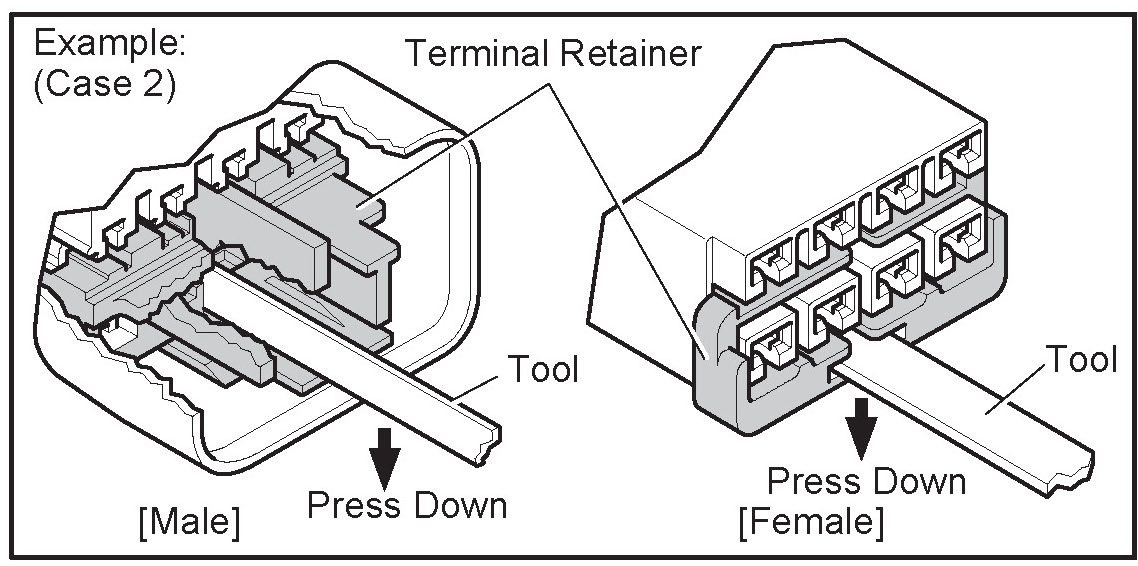 Example:
(Case 2)

Terminal Retainer

Tool

Press Down

[Male]

Tool

Press Down
[Female]