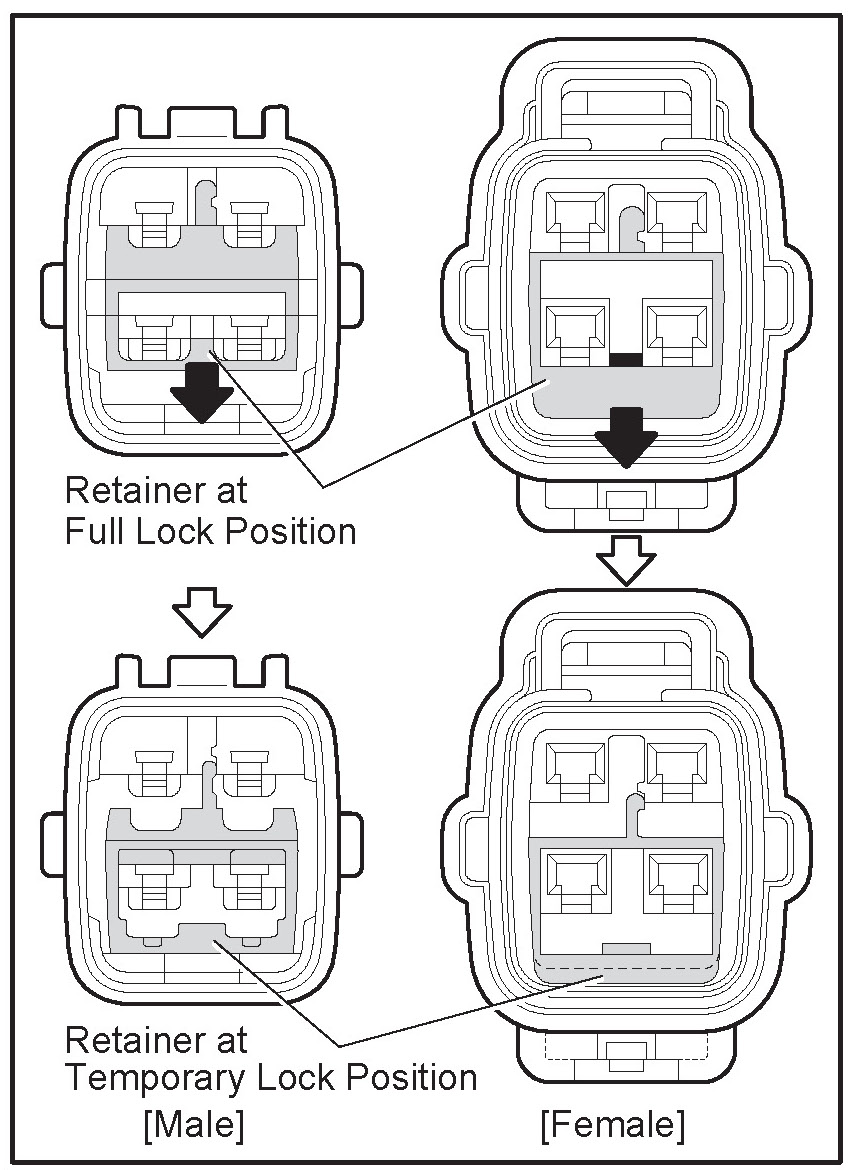 Retainer at
Full Lock Position

Retainer at
Temporary Lock Position

[Male]

[Female]