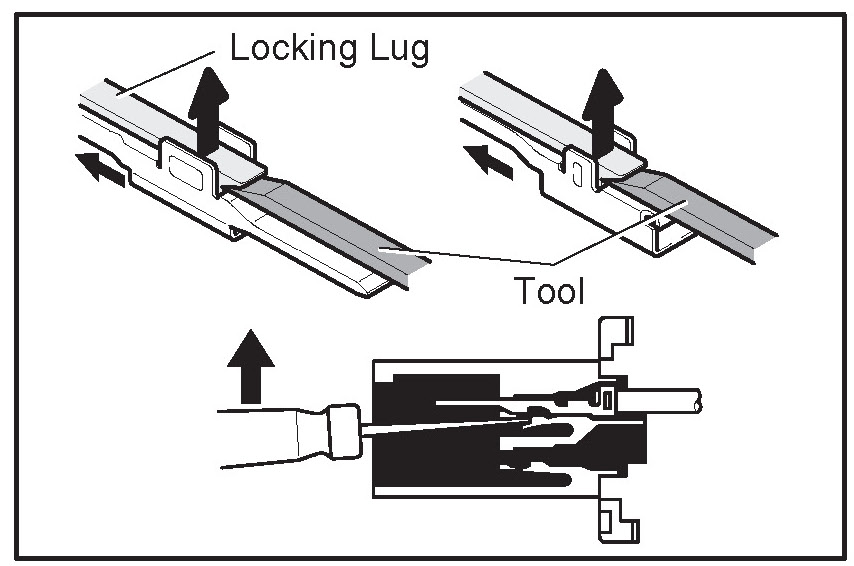 Locking Lug

Tool