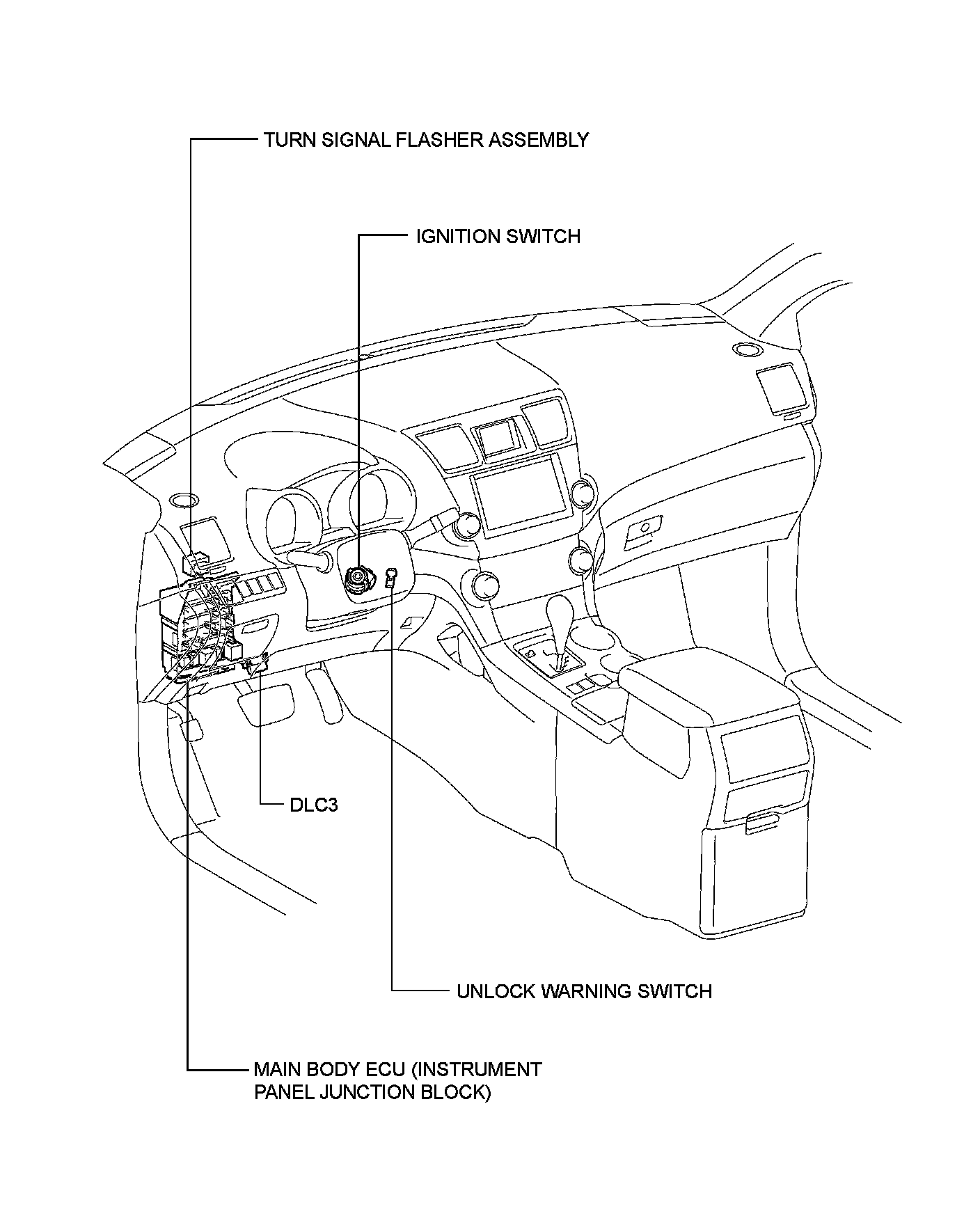 TURN SIGNAL FLASHER ASSEMBLY

IGNITION SWITCH

DLC3

UNLOCK WARNING SWITCH

MAIN BODY ECU (INSTRUMENT PANEL JUNCTION BLOCK)