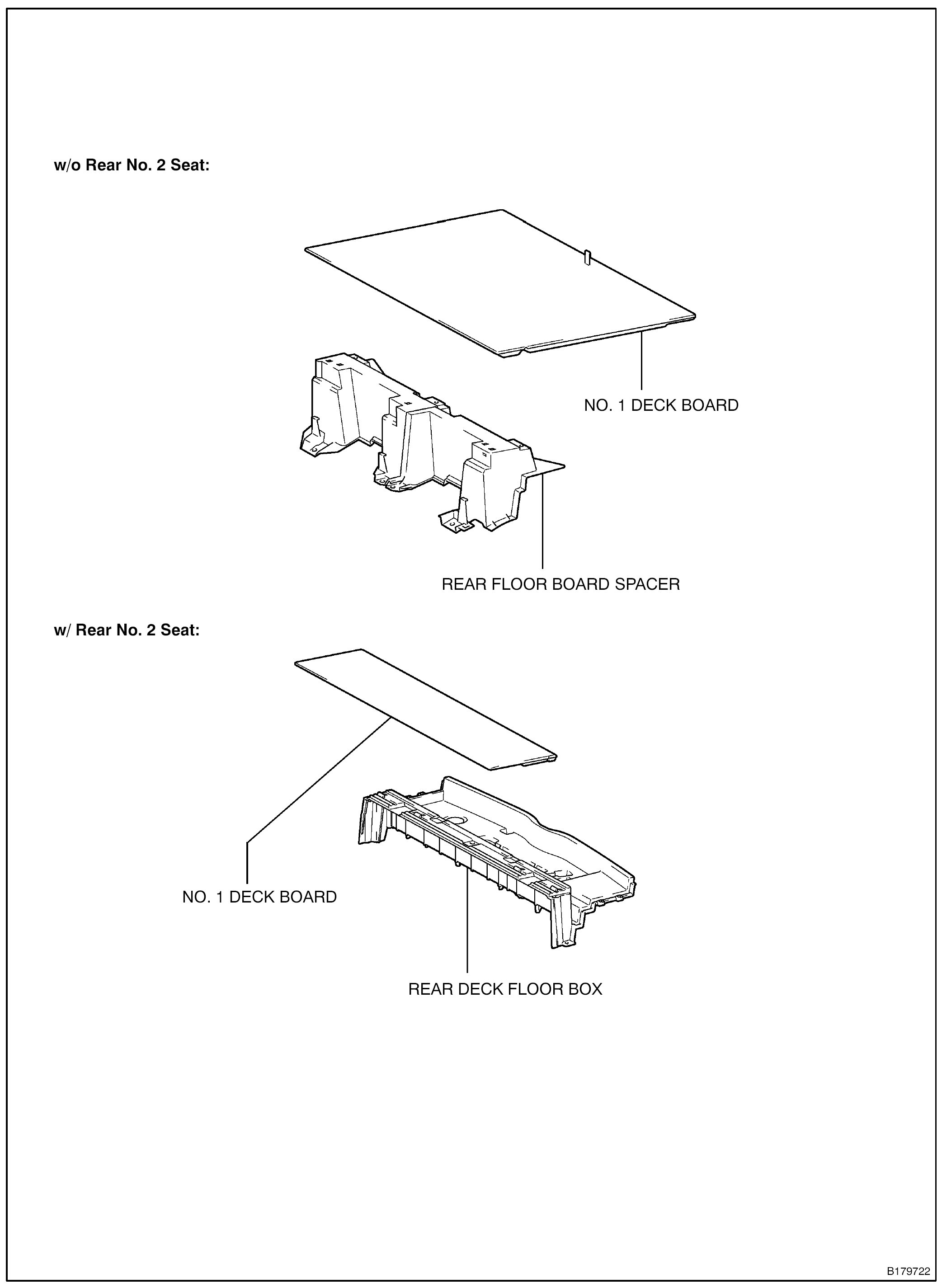 w/o Rear No. 2 Seat:

NO. 1 DECK BOARD

REAR FLOOR BOARD SPACER

w/ Rear No. 2 Seat:

NO. 1 DECK BOARD

REAR DECK FLOOR BOX

B179722