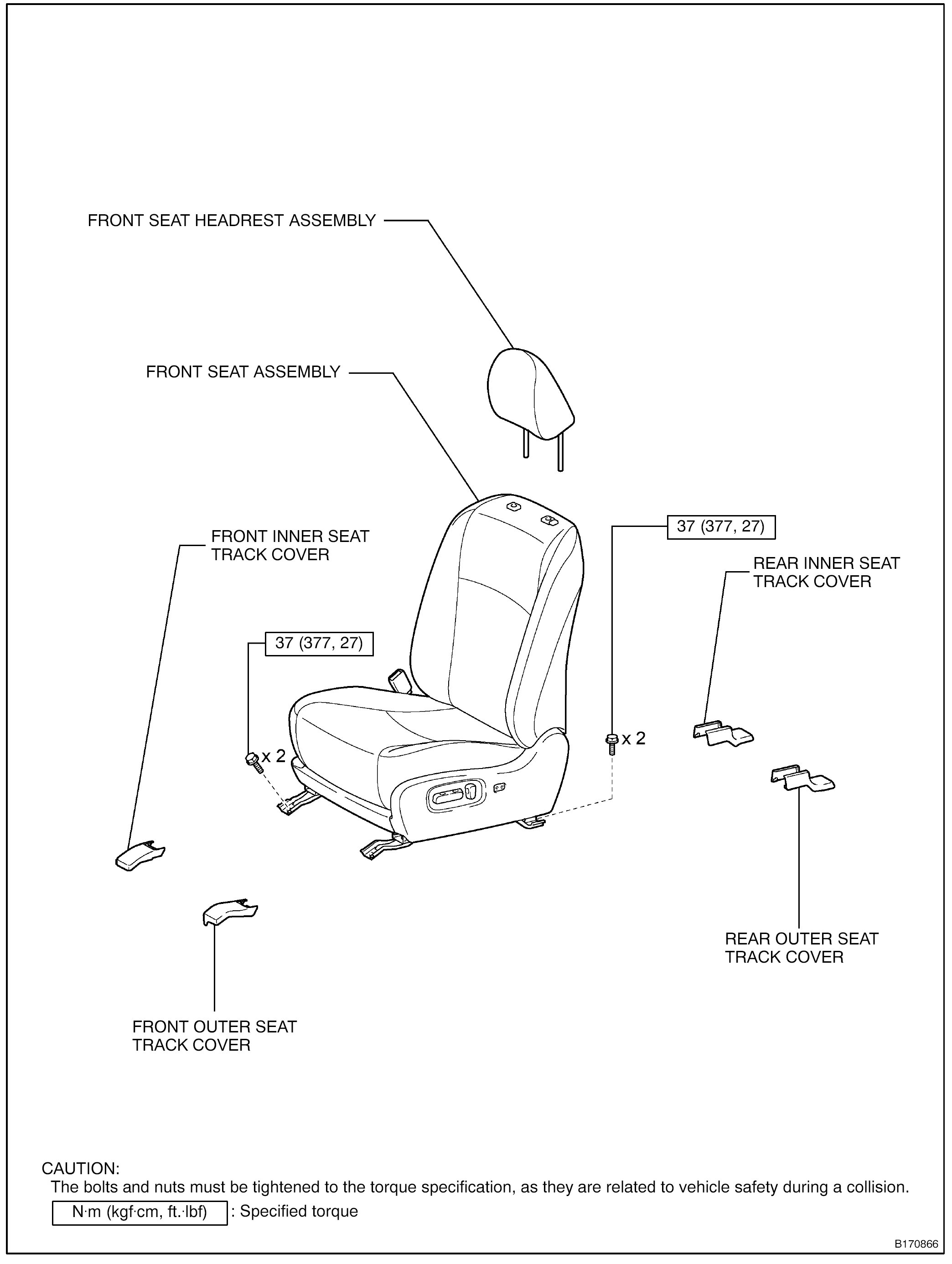 FRONT SEAT HEADREST ASSEMBLY

FRONT SEAT ASSEMBLY

FRONT INNER SEAT TRACK COVER

37 (377, 27)

REAR INNER SEAT TRACK COVER

37 (377, 27)

x 2

x 2

REAR OUTER SEAT TRACK COVER

FRONT OUTER SEAT TRACK COVER

CAUTION:
The bolts and nuts must be tightened to the torque specification, as they are related to vehicle safety during a collision.

N·m (kgf·cm, ft.·lbf) : Specified torque

B170866