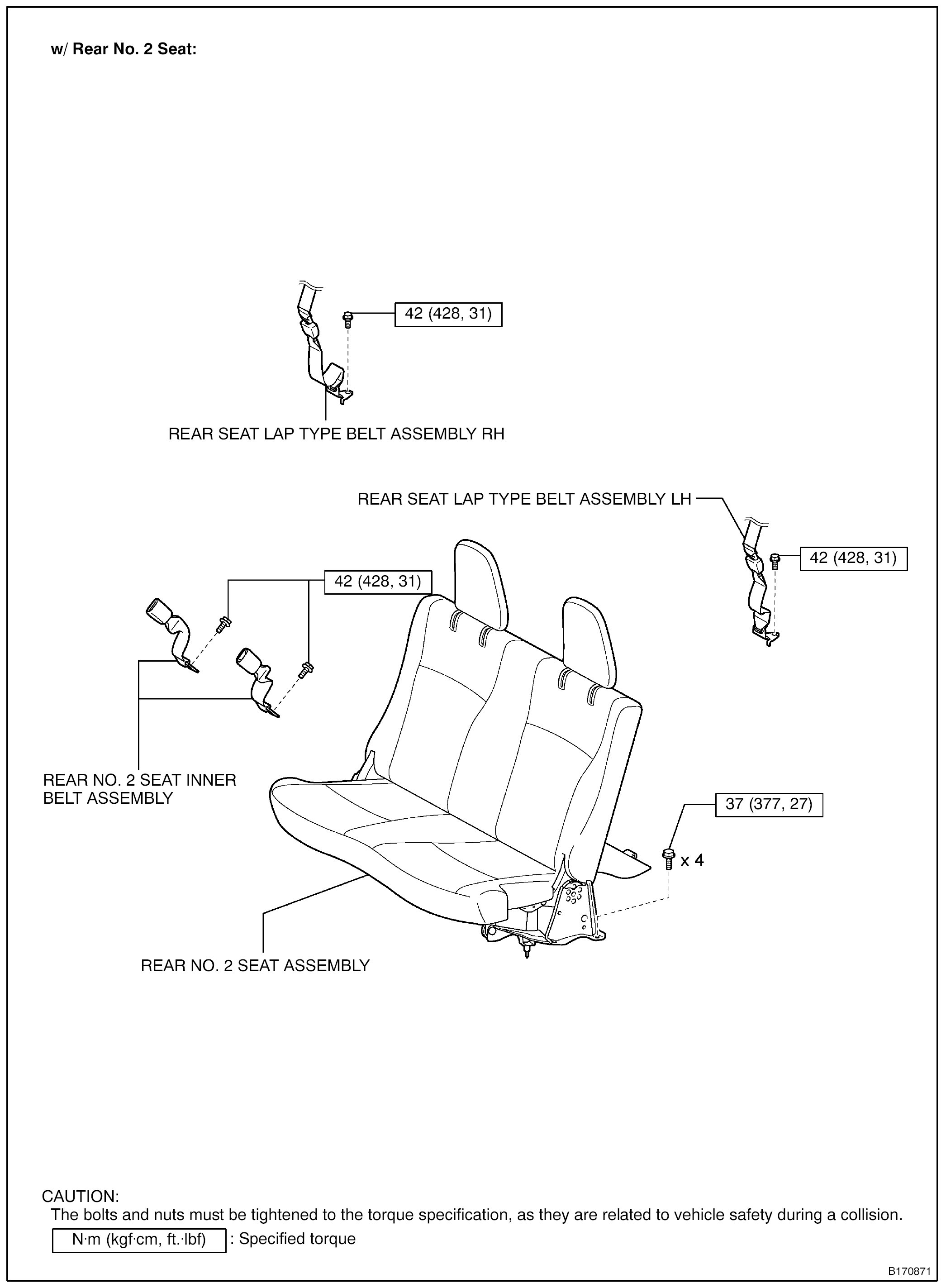 w/ Rear No. 2 Seat:

42 (428, 31)

REAR SEAT LAP TYPE BELT ASSEMBLY RH

REAR SEAT LAP TYPE BELT ASSEMBLY LH

42 (428, 31)

42 (428, 31)

REAR NO. 2 SEAT INNER BELT ASSEMBLY

37 (377, 27)

x 4

REAR NO. 2 SEAT ASSEMBLY

CAUTION:
The bolts and nuts must be tightened to the torque specification, as they are related to vehicle safety during a collision.

N·m (kgf·cm, ft.·lbf) : Specified torque

B170871