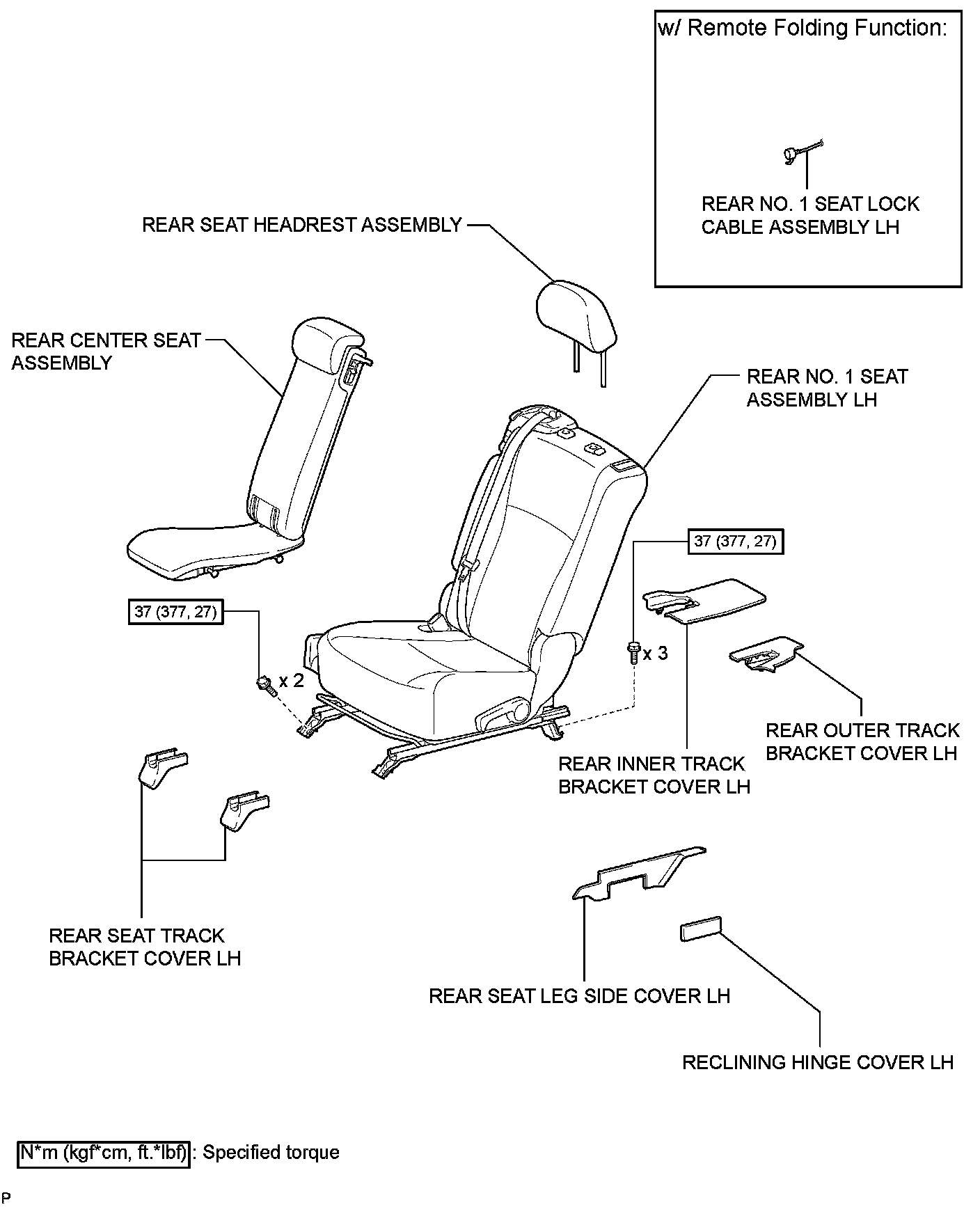 w/ Remote Folding Function:

REAR NO. 1 SEAT LOCK CABLE ASSEMBLY LH

REAR SEAT HEADREST ASSEMBLY

REAR CENTER SEAT ASSEMBLY

REAR NO. 1 SEAT ASSEMBLY LH

37 (377, 27)

37 (377, 27)

x 3

x 2

REAR OUTER TRACK BRACKET COVER LH

REAR INNER TRACK BRACKET COVER LH

REAR SEAT TRACK BRACKET COVER LH

REAR SEAT LEG SIDE COVER LH

RECLINING HINGE COVER LH

N*m (kgf*cm, ft.*lbf) : Specified torque

P