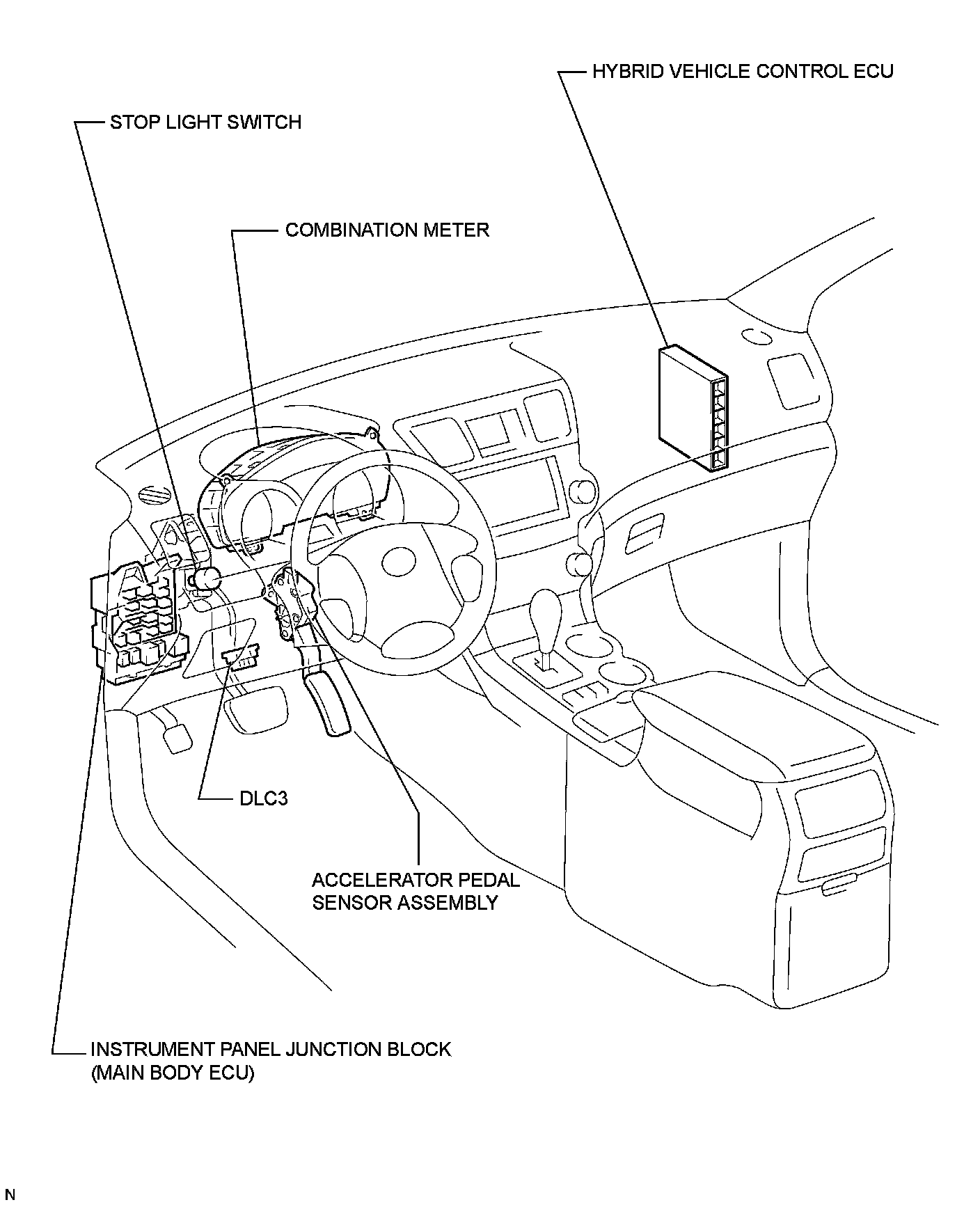 HYBRID VEHICLE CONTROL ECU

STOP LIGHT SWITCH

COMBINATION METER

DLC3

ACCELERATOR PEDAL SENSOR ASSEMBLY

INSTRUMENT PANEL JUNCTION BLOCK (MAIN BODY ECU)

N