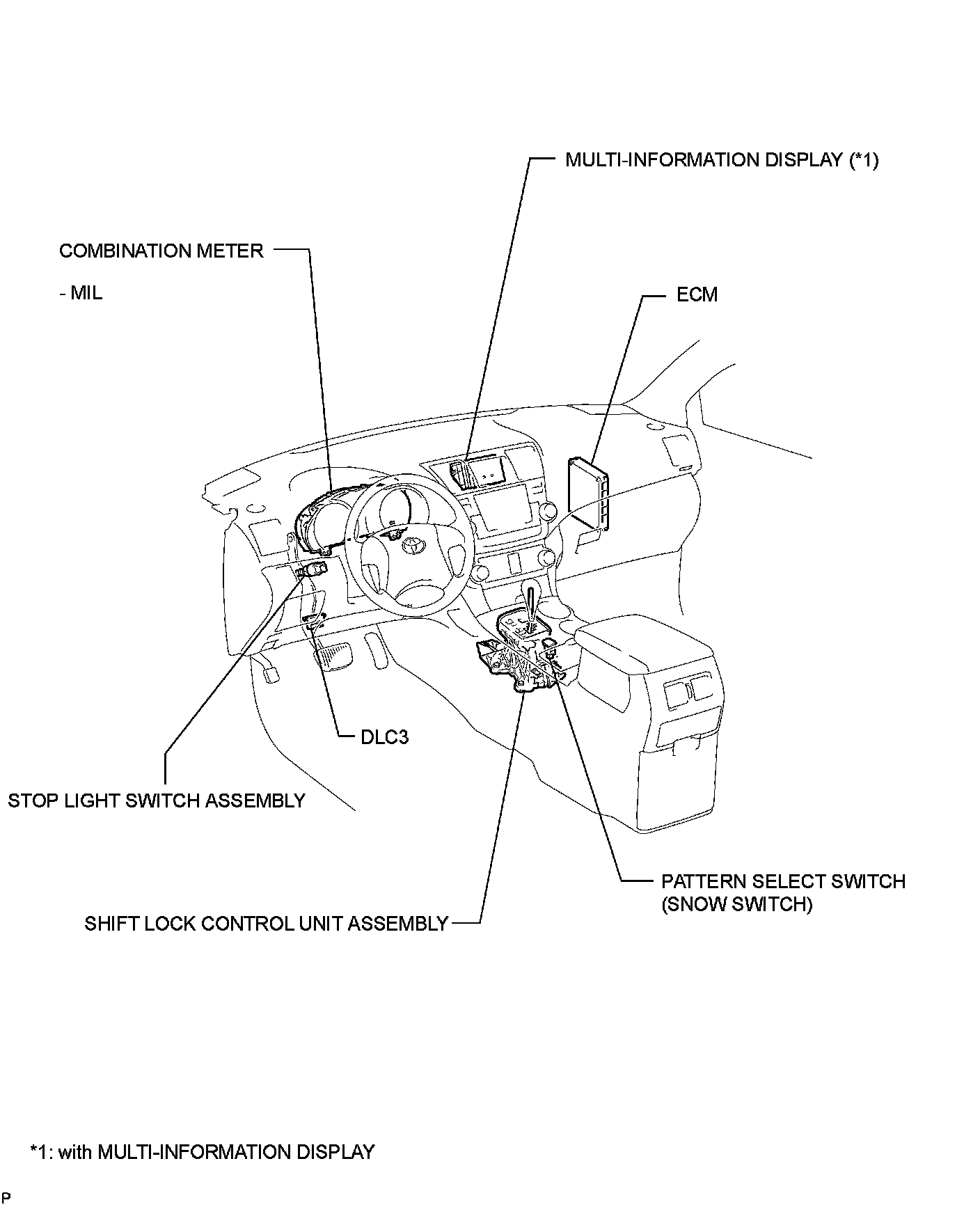 MULTI-INFORMATION DISPLAY (*1)

COMBINATION METER

- MIL

ECM

DLC3

STOP LIGHT SWITCH ASSEMBLY

PATTERN SELECT SWITCH
(SNOW SWITCH)

SHIFT LOCK CONTROL UNIT ASSEMBLY

*1: with MULTI-INFORMATION DISPLAY

P