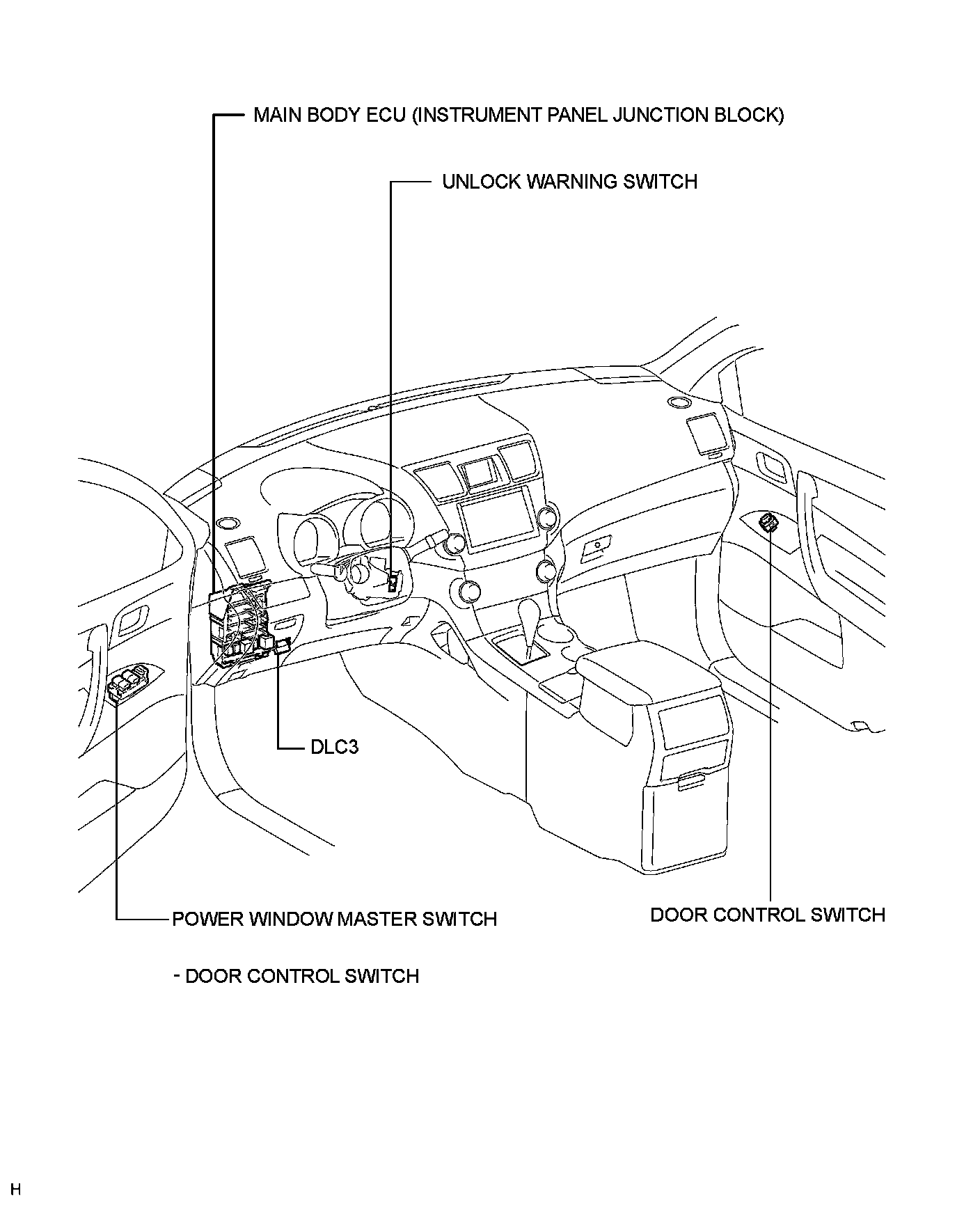 MAIN BODY ECU (INSTRUMENT PANEL JUNCTION BLOCK)

UNLOCK WARNING SWITCH

DLC3

POWER WINDOW MASTER SWITCH

- DOOR CONTROL SWITCH

DOOR CONTROL SWITCH

H