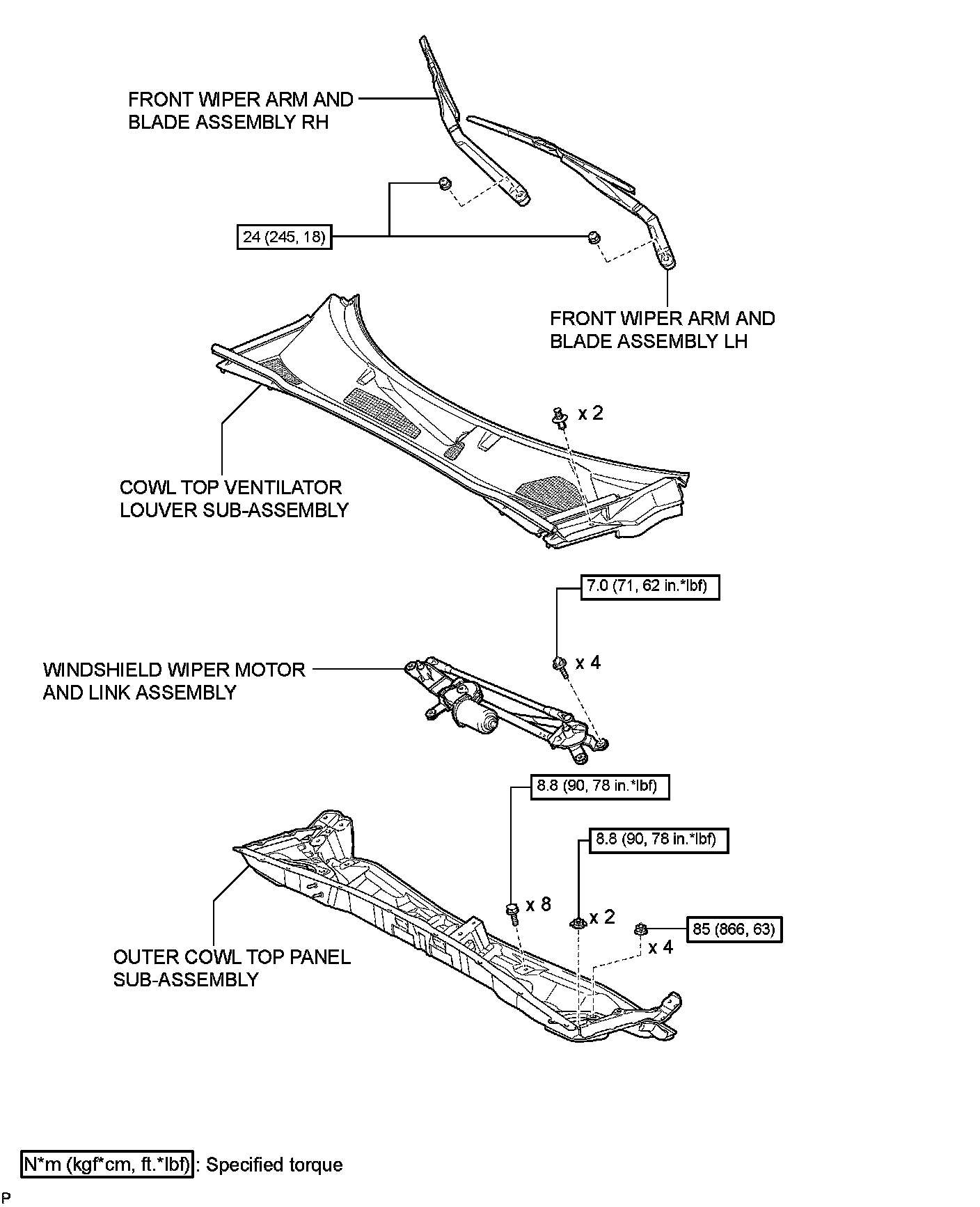 FRONT WIPER ARM AND BLADE ASSEMBLY RH

24 (245, 18)

FRONT WIPER ARM AND BLADE ASSEMBLY LH

x 2

COWL TOP VENTILATOR LOUVER SUB-ASSEMBLY

7.0 (71, 62 in.*lbf)

x 4

WINDSHIELD WIPER MOTOR AND LINK ASSEMBLY

8.8 (90, 78 in.*lbf)

8.8 (90, 78 in.*lbf)

x 8

x 2

85 (866, 63)

x 4

OUTER COWL TOP PANEL SUB-ASSEMBLY

N*m (kgf*cm, ft.*lbf) : Specified torque

P